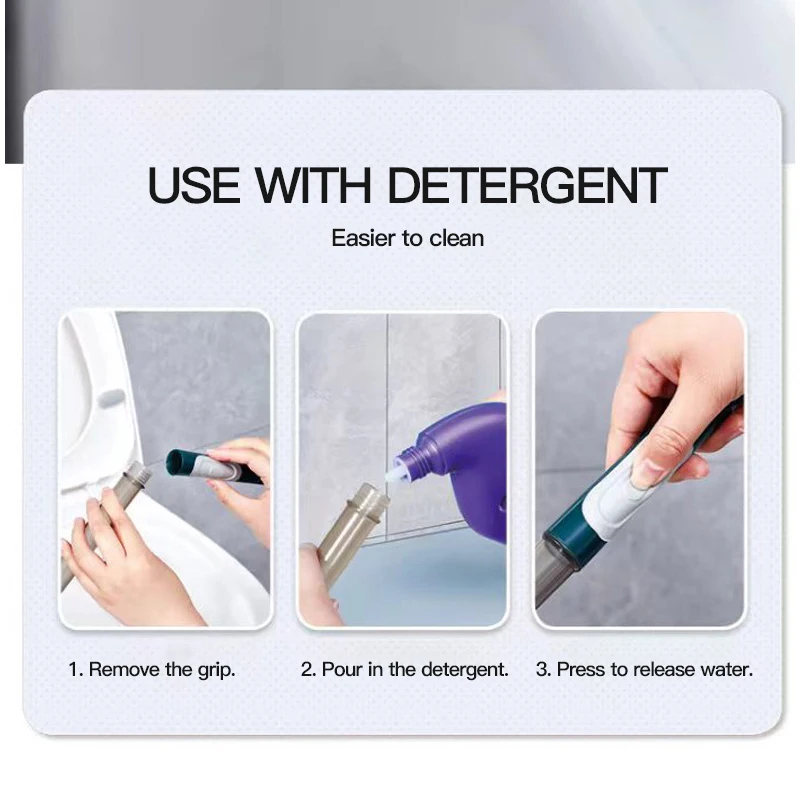 USE WITH DETERGENT

Easier to clean

1. Remove the grip.

2. Pour in the detergent.

3. Press to release water.