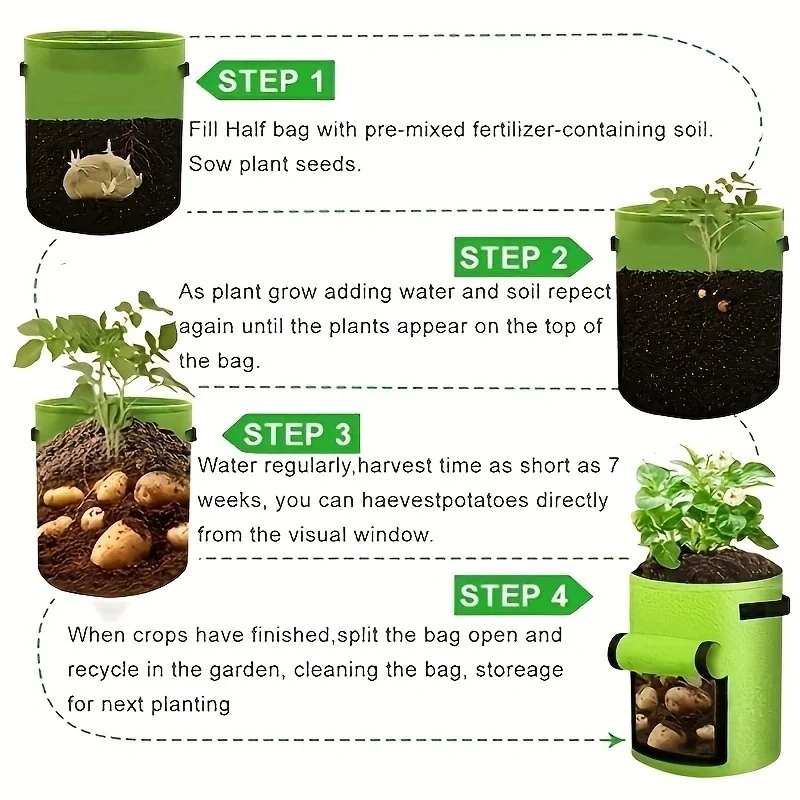 STEP 1

Fill Half bag with pre-mixed fertilizer-containing soil. Sow plant seeds.

STEP 2

As plant grow adding water and soil repect again until the plants appear on the top of the bag.

STEP 3

Water regularly,harvest time as short as 7 weeks, you can haevestpotatoes directly from the visual window.

STEP 4

When crops have finished,split the bag open and recycle in the garden, cleaning the bag, storeage for next planting