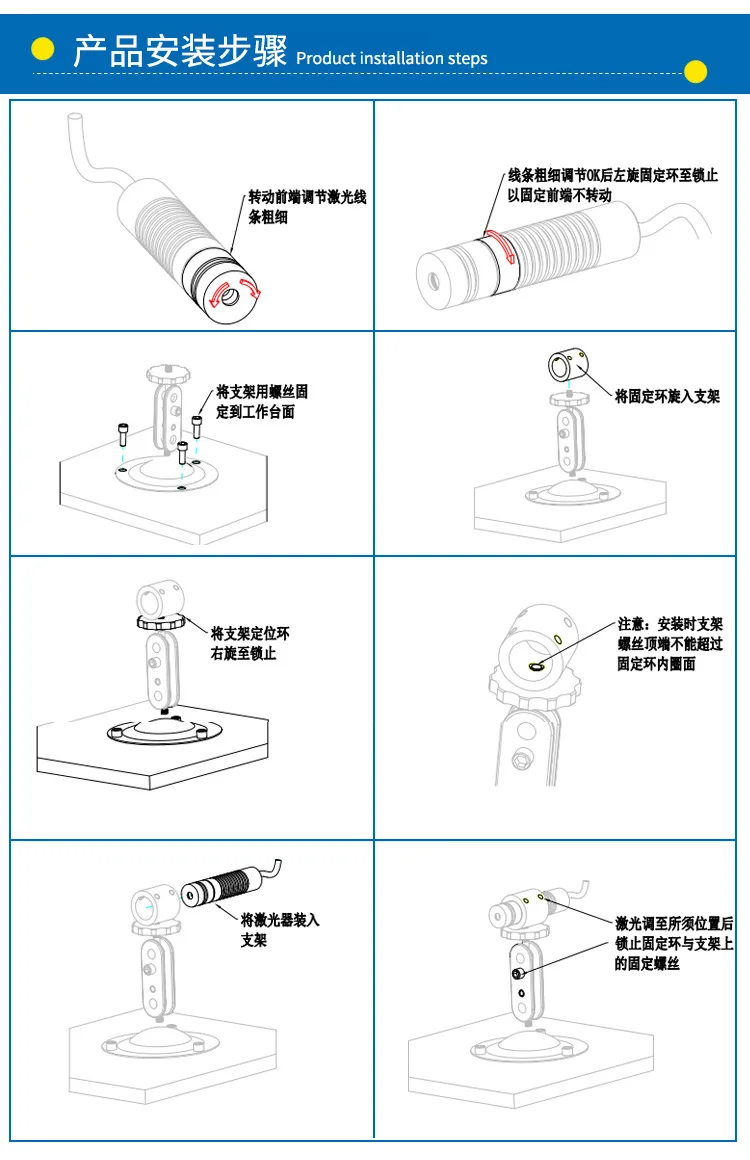 产品安装步骤 Product installation steps

转动前端调节激光线条粗细

线条粗细调节OK后左旋固定环至锁止以固定前端不转动

将支架用螺丝固定到工作台面

将固定环旋入支架

将支架定位环右旋至锁止

注意：安装时支架螺丝顶端不能超过固定环内圈面

将激光器装入支架

激光调至所须位置后锁止固定环与支架上的固定螺丝