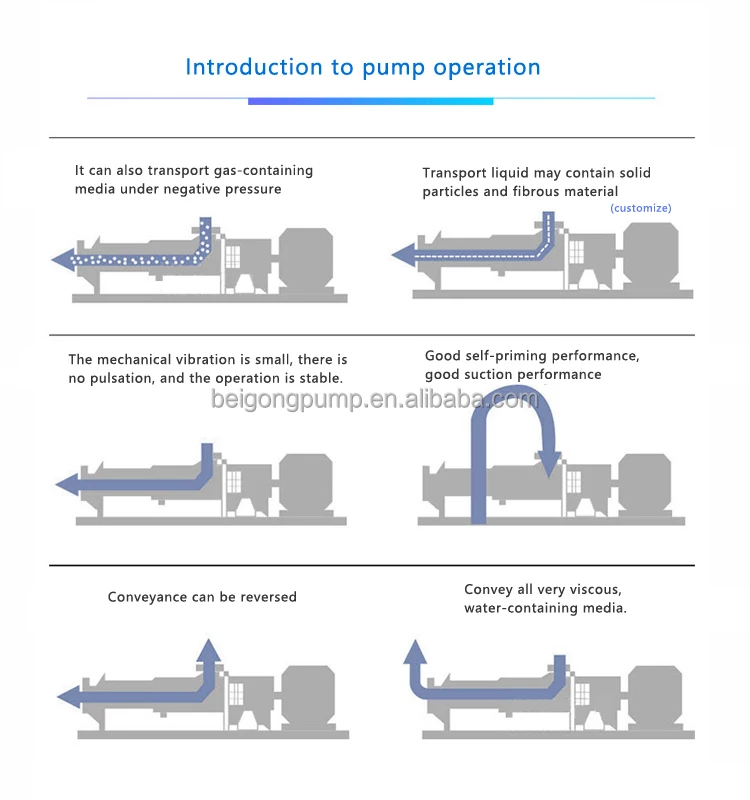 Introduction to pump operation

It can also transport gas-containing media under negative pressure

Transport liquid may contain solid particles and fibrous material

(customize)

The mechanical vibration is small, there is no pulsation, and the operation is stable.

Good self-priming performance, good suction performance

beigongpump.en.alibaba.com

Conveyance can be reversed

Convey all very viscous, water-containing media.