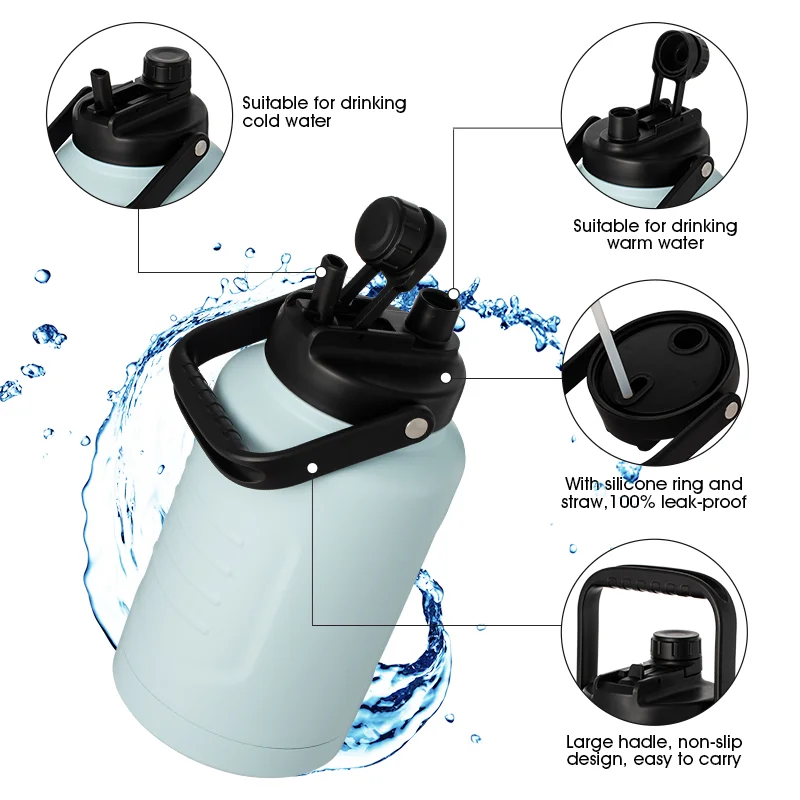 Suitable for drinking cold water

Suitable for drinking warm water

With silicone ring and straw,100% leak-proof

Large hadle, non-slip design, easy to carry