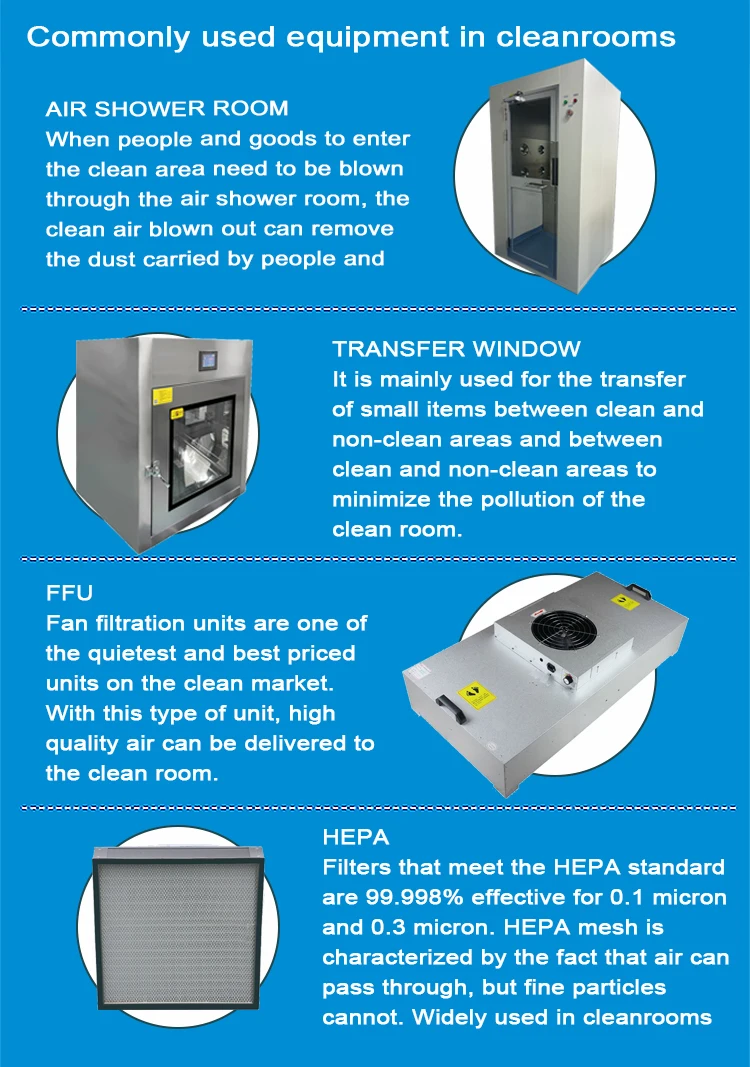 Commonly used equipment in cleanrooms

AIR SHOWER ROOM
When people and goods to enter the clean area need to be blown through the air shower room, the clean air blown out can remove the dust carried by people and

TRANSFER WINDOW
It is mainly used for the transfer of small items between clean and non-clean areas and between clean and non-clean areas to minimize the pollution of the clean room.

FFU
Fan filtration units are one of the quietest and best priced units on the clean market. With this type of unit, high quality air can be delivered to the clean room.

HEPA
Filters that meet the HEPA standard are 99.998% effective for 0.1 micron and 0.3 micron. HEPA mesh is characterized by the fact that air can pass through, but fine particles cannot. Widely used in cleanrooms