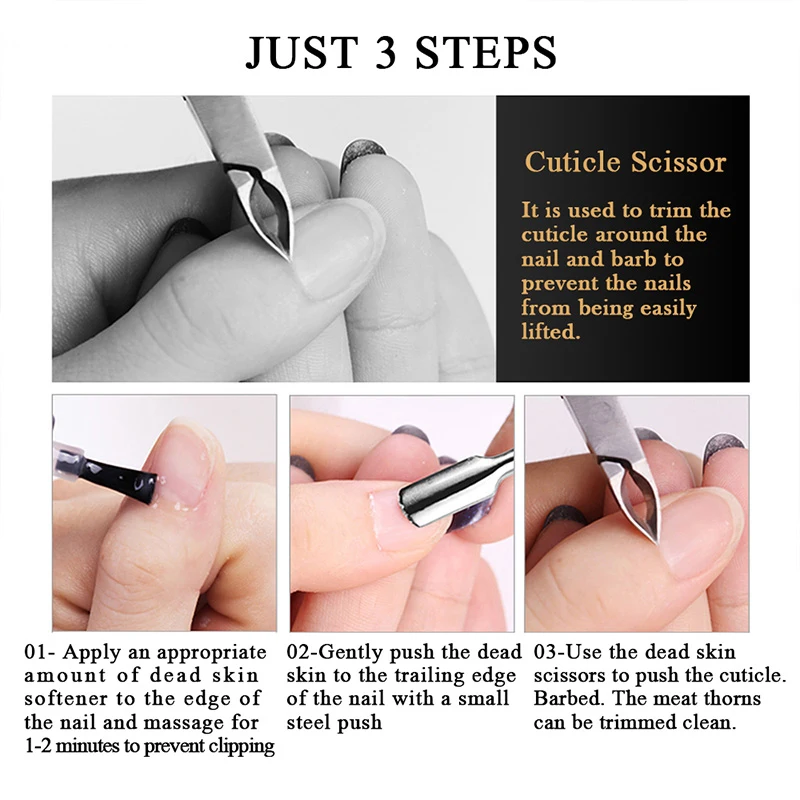 JUST 3 STEPS

Cuticle Scissor

It is used to trim the cuticle around the nail and barb to prevent the nails from being easily lifted.

01- Apply an appropriate amount of dead skin softener to the edge of the nail and massage for 1-2 minutes to prevent clipping

02-Gently push the dead skin to the trailing edge of the nail with a small steel push

03-Use the dead skin scissors to push the cuticle. Barbed. The meat thorns can be trimmed clean.