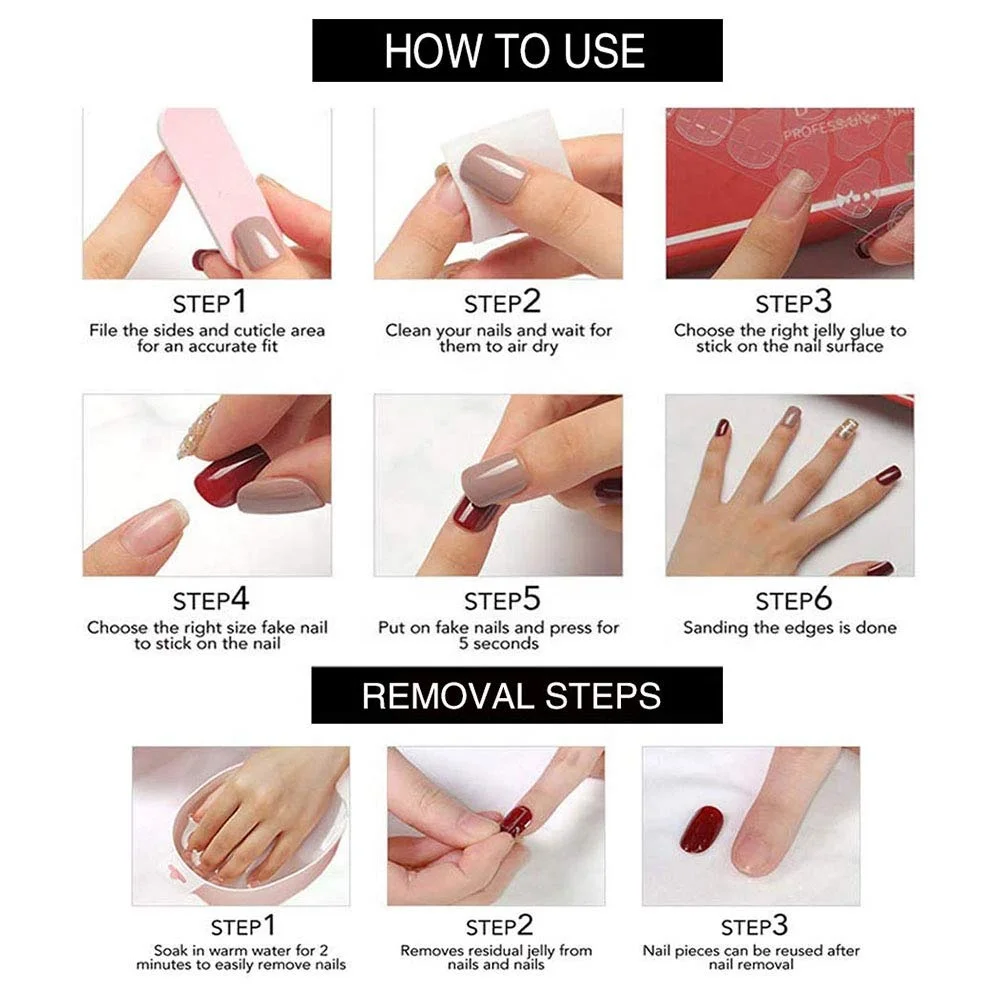 HOW TO USE

PROFESSIONAL NAIL

STEP1
File the sides and cuticle area for an accurate fit

STEP2
Clean your nails and wait for them to air dry

STEP3
Choose the right jelly glue to stick on the nail surface

STEP4
Choose the right size fake nail to stick on the nail

STEP5
Put on fake nails and press for 5 seconds

STEP6
Sanding the edges is done

REMOVAL STEPS

STEP1
Soak in warm water for 2 minutes to easily remove nails

STEP2
Removes residual jelly from nails and nails

STEP3
Nail pieces can be reused after nail removal