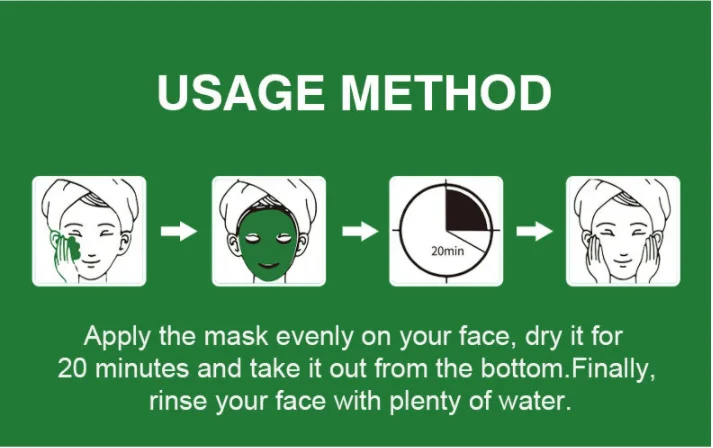 USAGE METHOD

20min

Apply the mask evenly on your face, dry it for 20 minutes and take it out from the bottom.Finally, rinse your face with plenty of water.