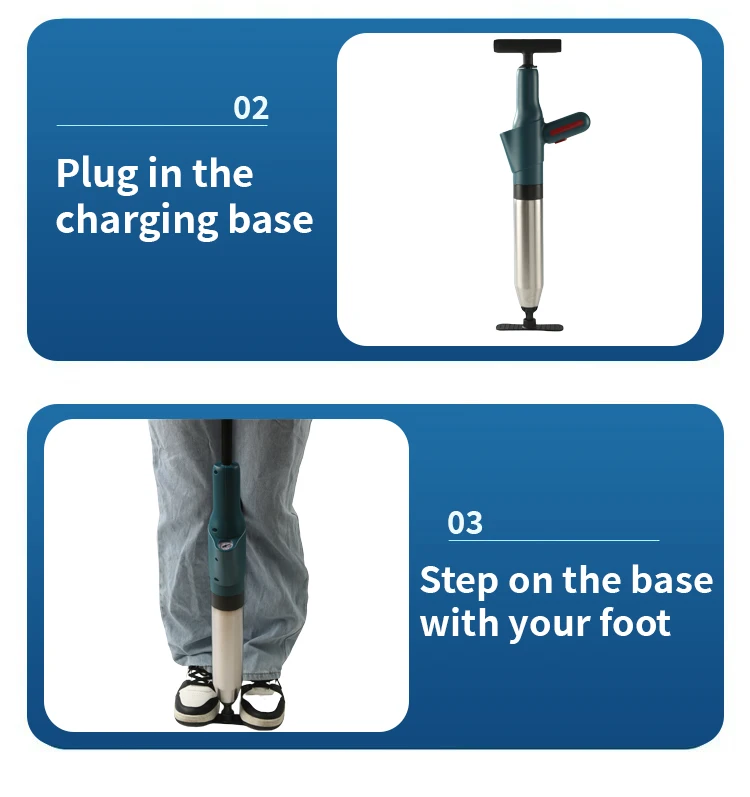 02

Plug in the charging base

03

Step on the base with your foot