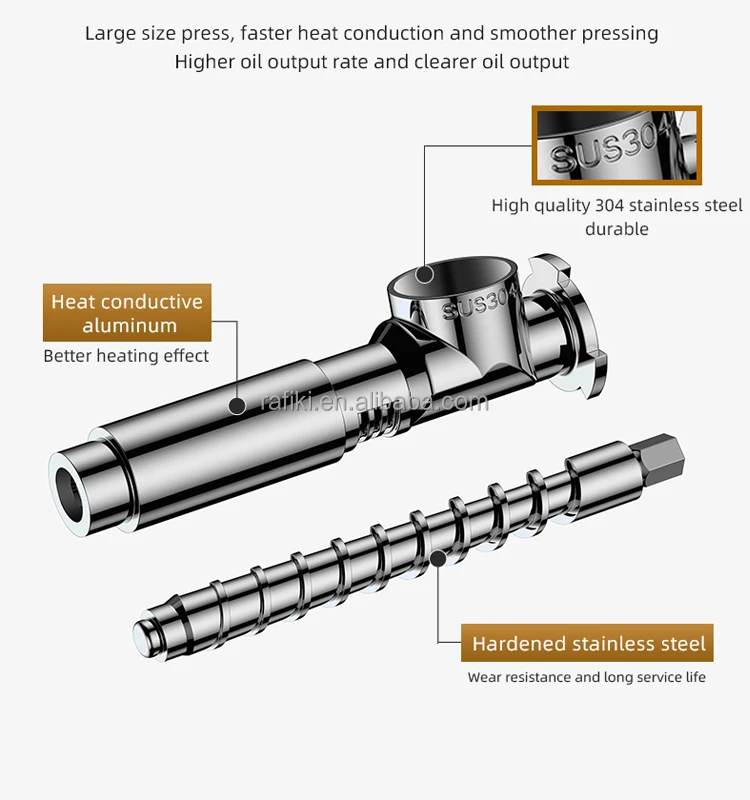 Large size press, faster heat conduction and smoother pressing
Higher oil output rate and clearer oil output

SUS304

High quality 304 stainless steel durable

Heat conductive aluminum

Better heating effect

SUS304

rafiki.en.alibaba.com

Hardened stainless steel

Wear resistance and long service life