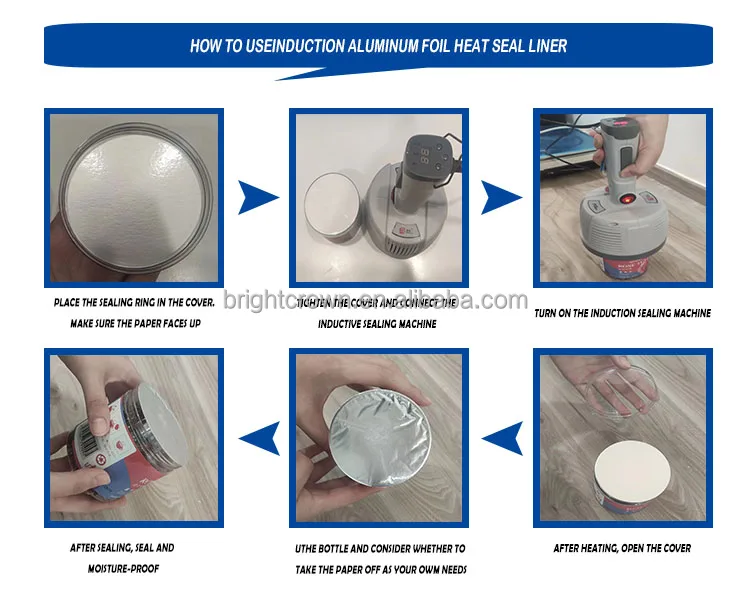 HOW TO USEINDUCTION ALUMINUM FOIL HEAT SEAL LINER

PLACE THE SEALING RING IN THE COVER. MAKE SURE THE PAPER FACES UP

TIGHTEN THE COVER AND CONNECT THE INDUCTIVE SEALING MACHINE

TURN ON THE INDUCTION SEALING MACHINE

brightcrown.en.alibaba.com

AFTER SEALING, SEAL AND MOISTURE-PROOF

UTHE BOTTLE AND CONSIDER WHETHER TO TAKE THE PAPER OFF AS YOUR OWM NEEDS

AFTER HEATING, OPEN THE COVER