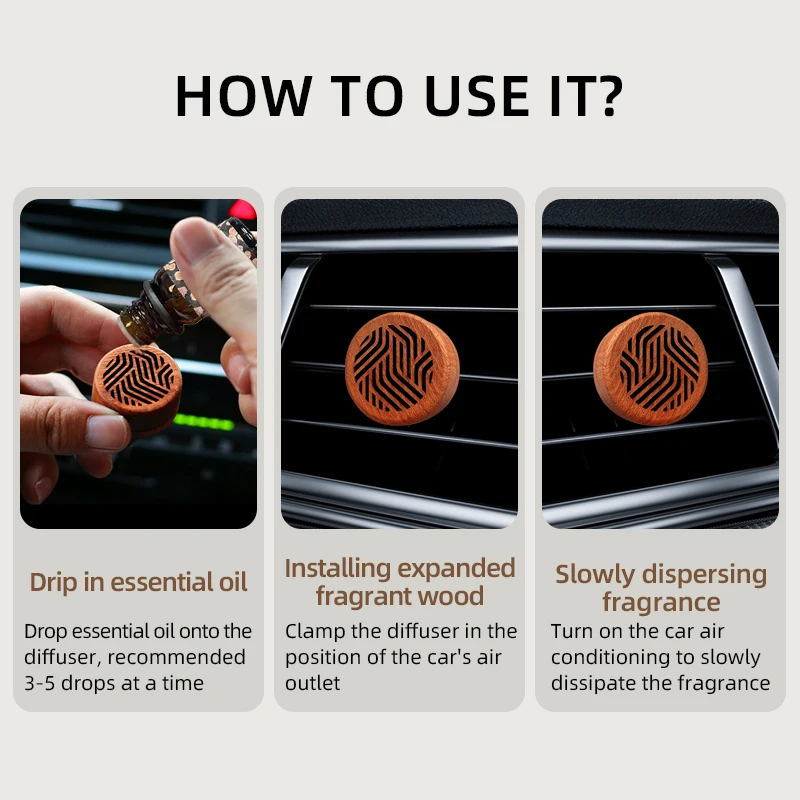 HOW TO USE IT?

Drip in essential oil

Drop essential oil onto the diffuser, recommended 3-5 drops at a time

Installing expanded fragrant wood

Clamp the diffuser in the position of the car's air outlet

Slowly dispersing fragrance

Turn on the car air conditioning to slowly dissipate the fragrance