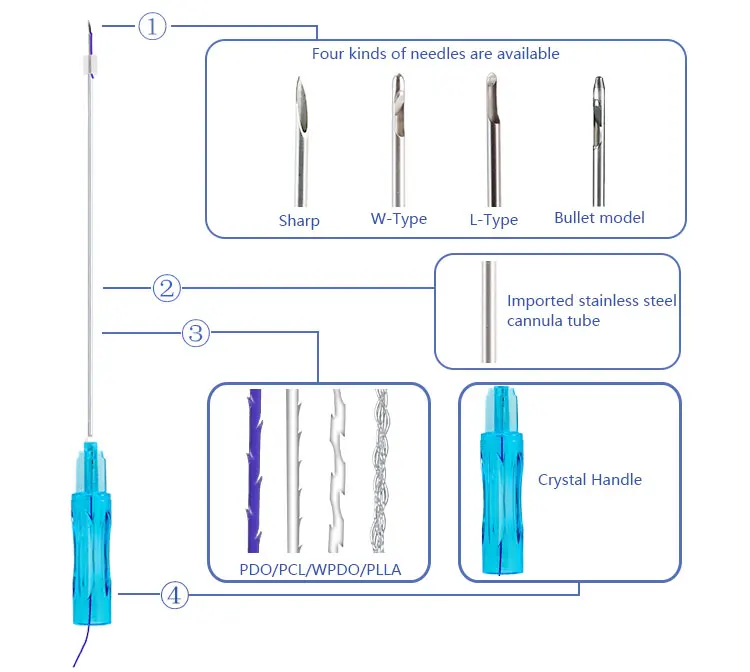 ①

Four kinds of needles are available

Sharp

W-Type

L-Type

Bullet model

②

Imported stainless steel cannula tube

③

PDO/PCL/WPDO/PLLA

Crystal Handle

④