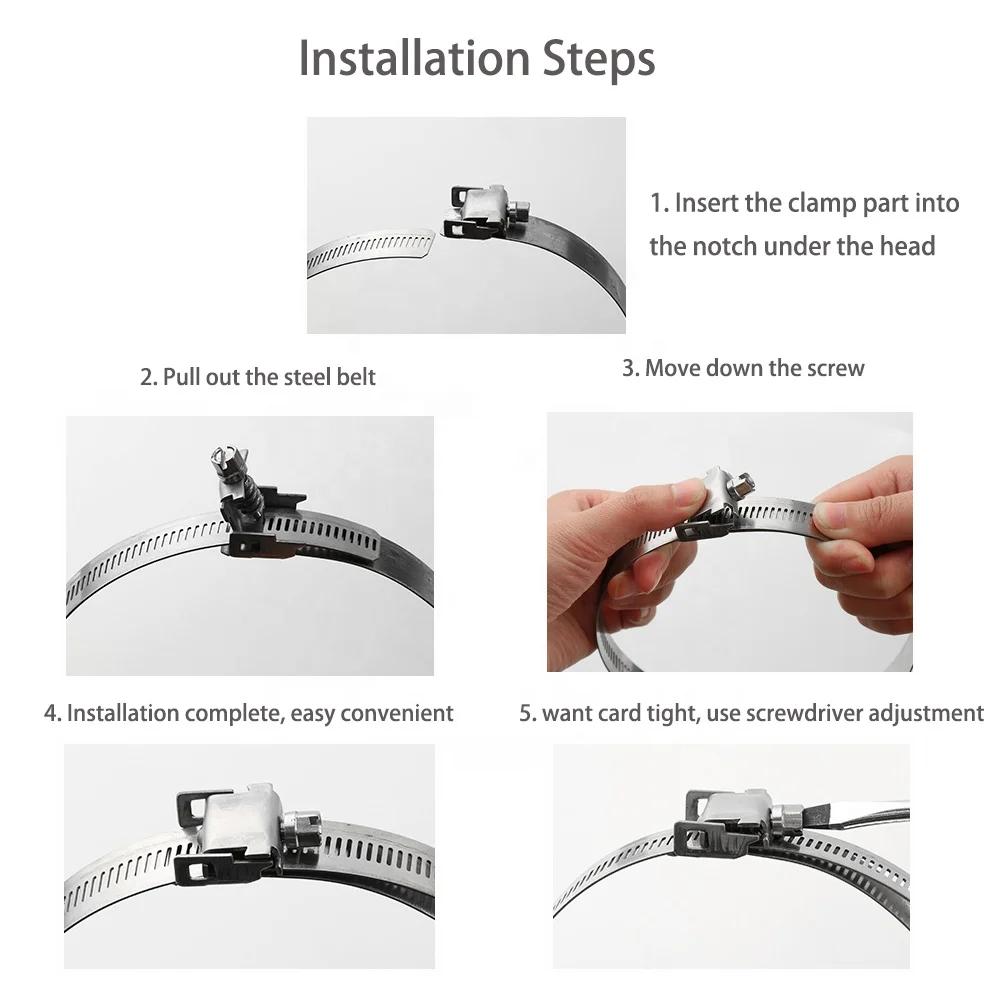 Installation Steps

1. Insert the clamp part into the notch under the head

2. Pull out the steel belt

3. Move down the screw

4. Installation complete, easy convenient

5. want card tight, use screwdriver adjustment