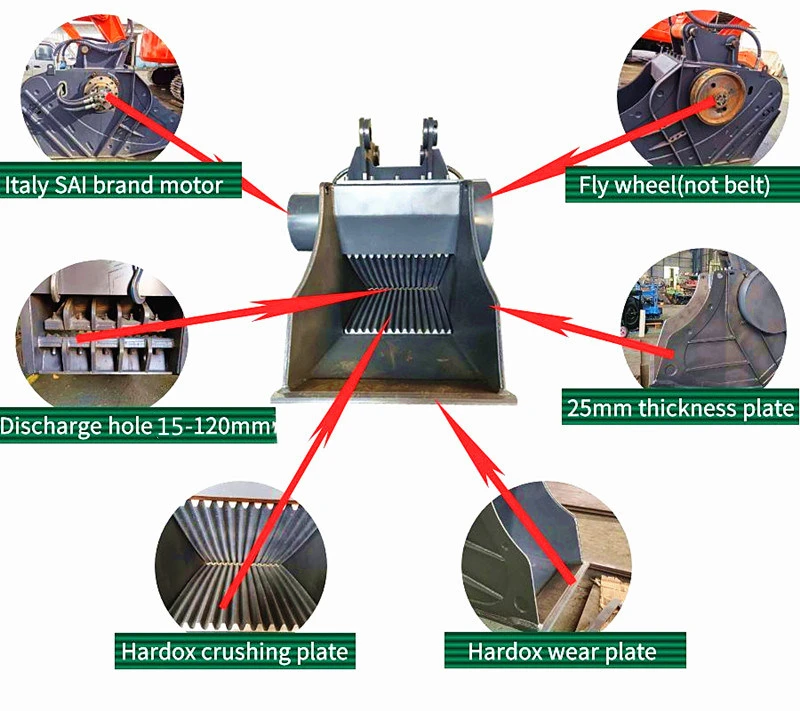 Italy SAI brand motor

Fly wheel(not belt)

Discharge hole 15-120mm

25mm thickness plate

Hardox crushing plate

Hardox wear plate