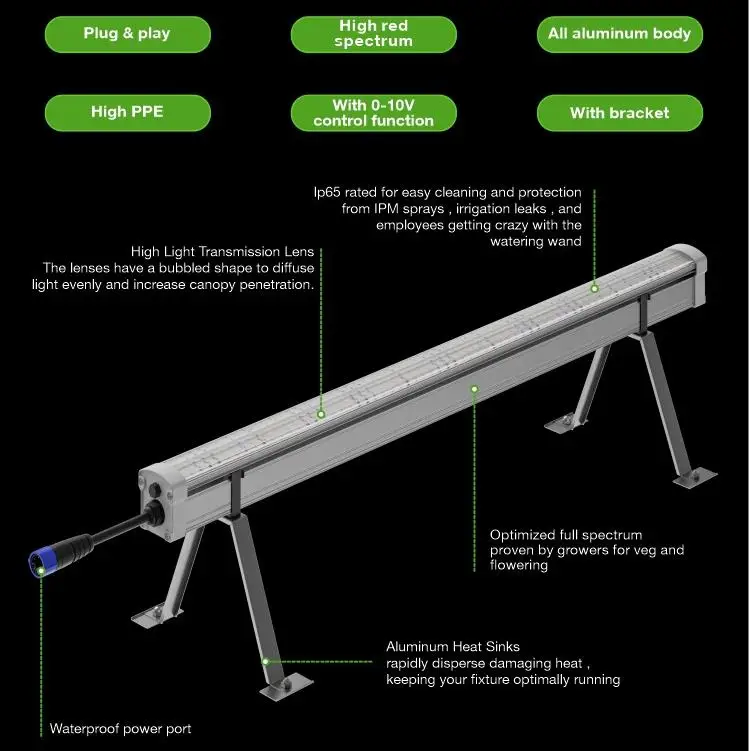 Plug & play

High red spectrum

All aluminum body

High PPE

With 0-10V control function

With bracket

Ip65 rated for easy cleaning and protection from IPM sprays , irrigation leaks , and employees getting crazy with the watering wand

High Light Transmission Lens
The lenses have a bubbled shape to diffuse light evenly and increase canopy penetration.

Optimized full spectrum proven by growers for veg and flowering

Aluminum Heat Sinks
rapidly disperse damaging heat , keeping your fixture optimally running

Waterproof power port