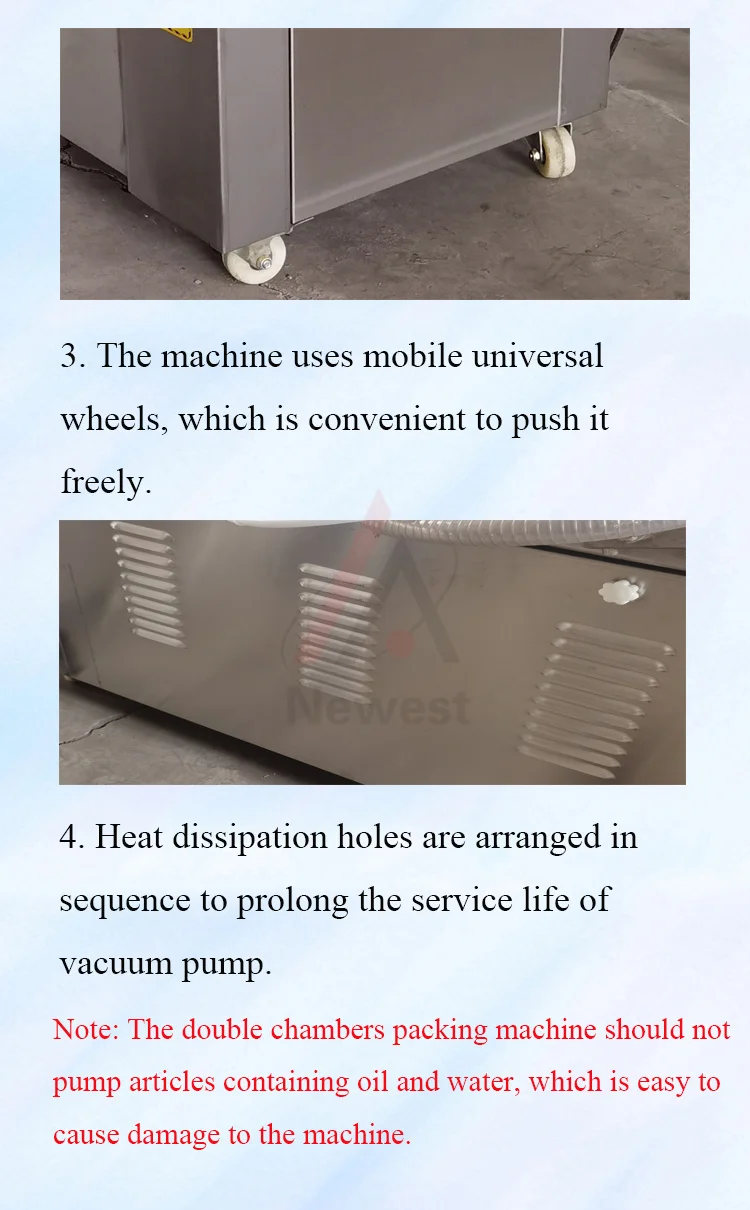 3. The machine uses mobile universal wheels, which is convenient to push it freely.

Newest

4. Heat dissipation holes are arranged in sequence to prolong the service life of vacuum pump.

Note: The double chambers packing machine should not pump articles containing oil and water, which is easy to cause damage to the machine.