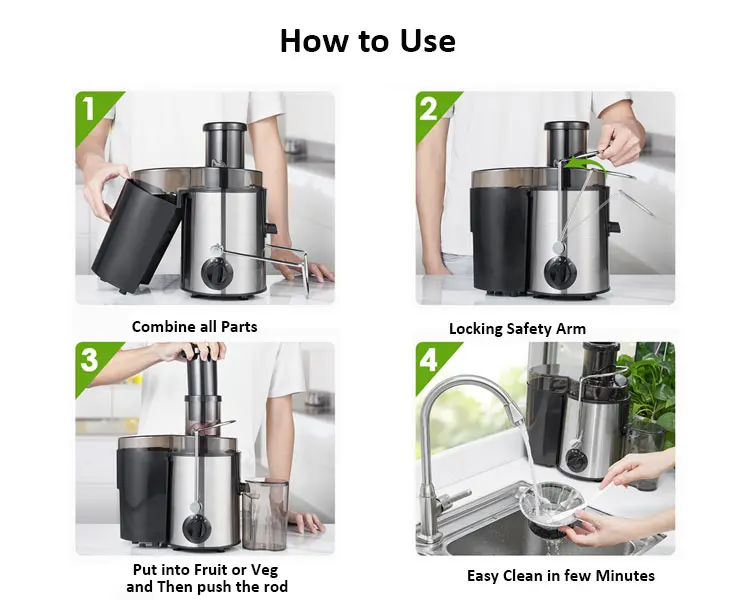 How to Use

1

Combine all Parts

2

Locking Safety Arm

3

Put into Fruit or Veg and Then push the rod

4

Easy Clean in few Minutes