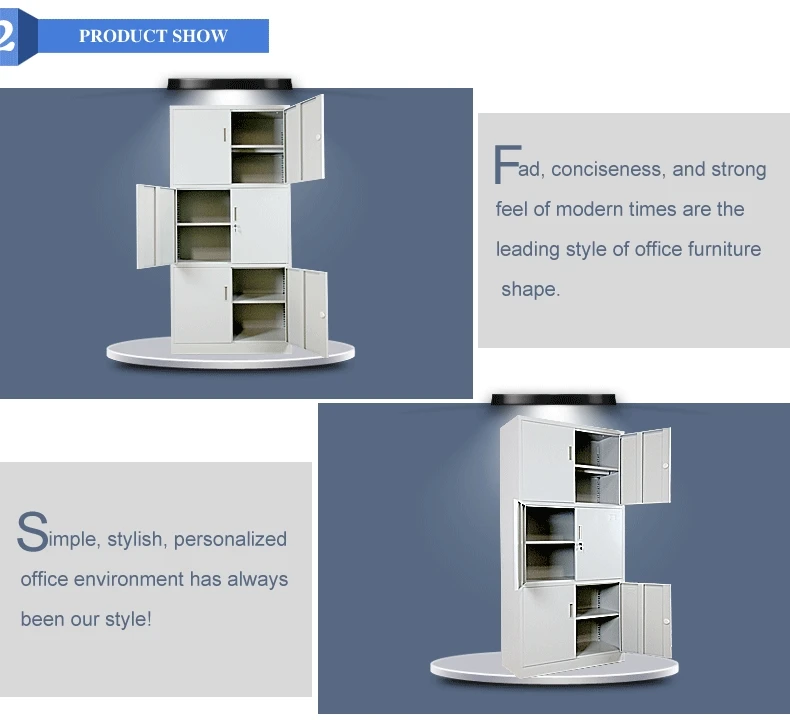 2 PRODUCT SHOW

Fad, conciseness, and strong feel of modern times are the leading style of office furniture shape.

Simple, stylish, personalized office environment has always been our style!