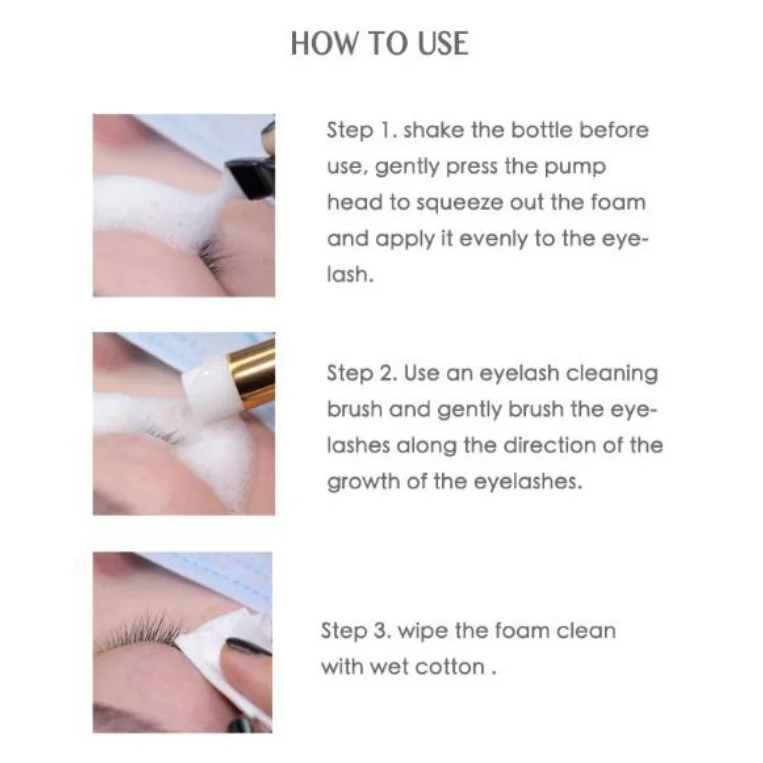 HOW TO USE

Step 1. shake the bottle before use, gently press the pump head to squeeze out the foam and apply it evenly to the eyelash.

Step 2. Use an eyelash cleaning brush and gently brush the eyelashes along the direction of the growth of the eyelashes.

Step 3. wipe the foam clean with wet cotton .