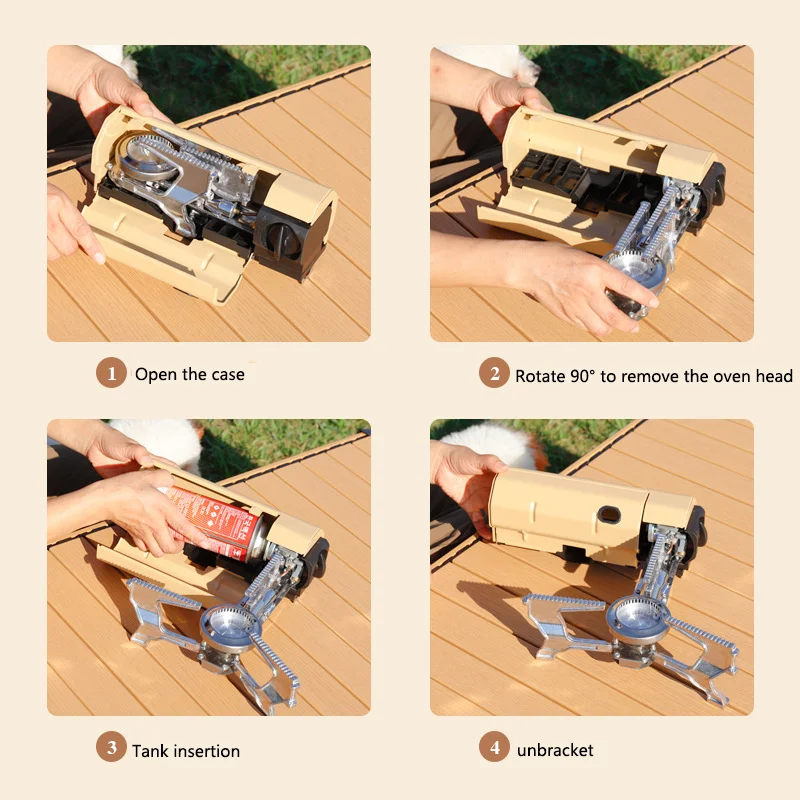 1 Open the case

2 Rotate 90° to remove the oven head

3 Tank insertion

4 unbracket