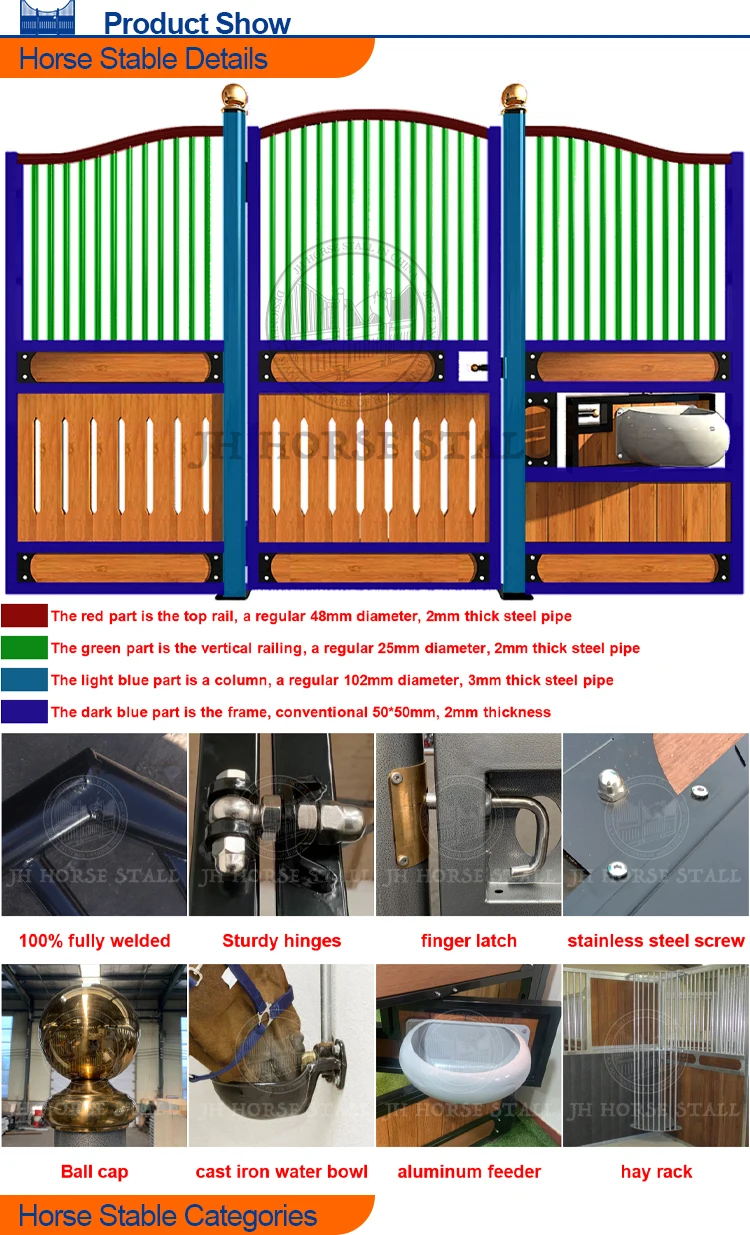 Product Show

Horse Stable Details

JH HORSE STALL

The red part is the top rail, a regular 48mm diameter, 2mm thick steel pipe

The green part is the vertical railing, a regular 25mm diameter, 2mm thick steel pipe

The light blue part is a column, a regular 102mm diameter, 3mm thick steel pipe

The dark blue part is the frame, conventional 50*50mm, 2mm thickness

JH HORSE STALL

JH HORSE STALL

JH HORSE STALL

JH HORSE STALL

100% fully welded

Sturdy hinges

finger latch

stainless steel screw

JH HORSE STALL

JH HORSE STALL

JH HORSE STALL

JH HORSE STALL

Ball cap

cast iron water bowl

aluminum feeder

hay rack

Horse Stable Categories