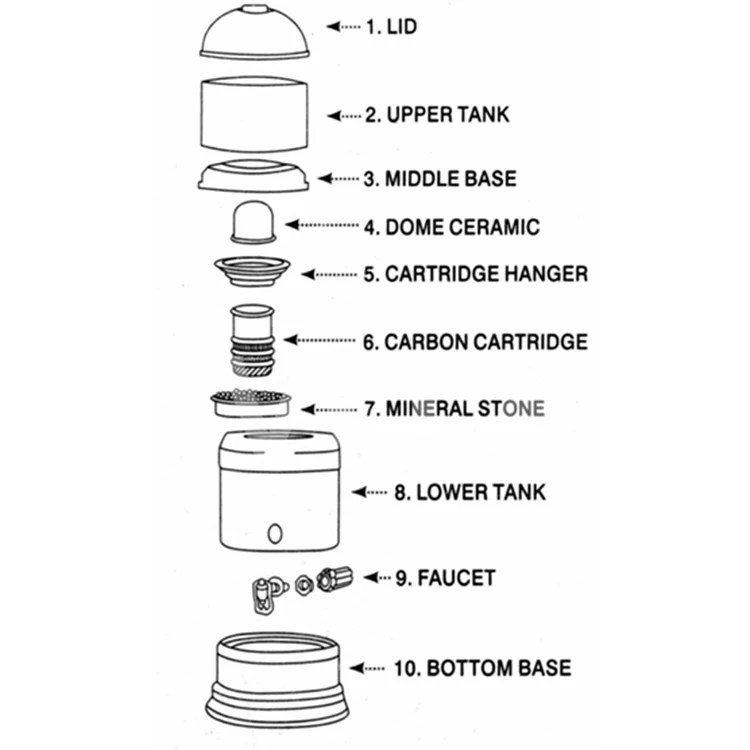 1. LID
2. UPPER TANK
3. MIDDLE BASE
4. DOME CERAMIC
5. CARTRIDGE HANGER
6. CARBON CARTRIDGE
7. MINERAL STONE
8. LOWER TANK
9. FAUCET
10. BOTTOM BASE