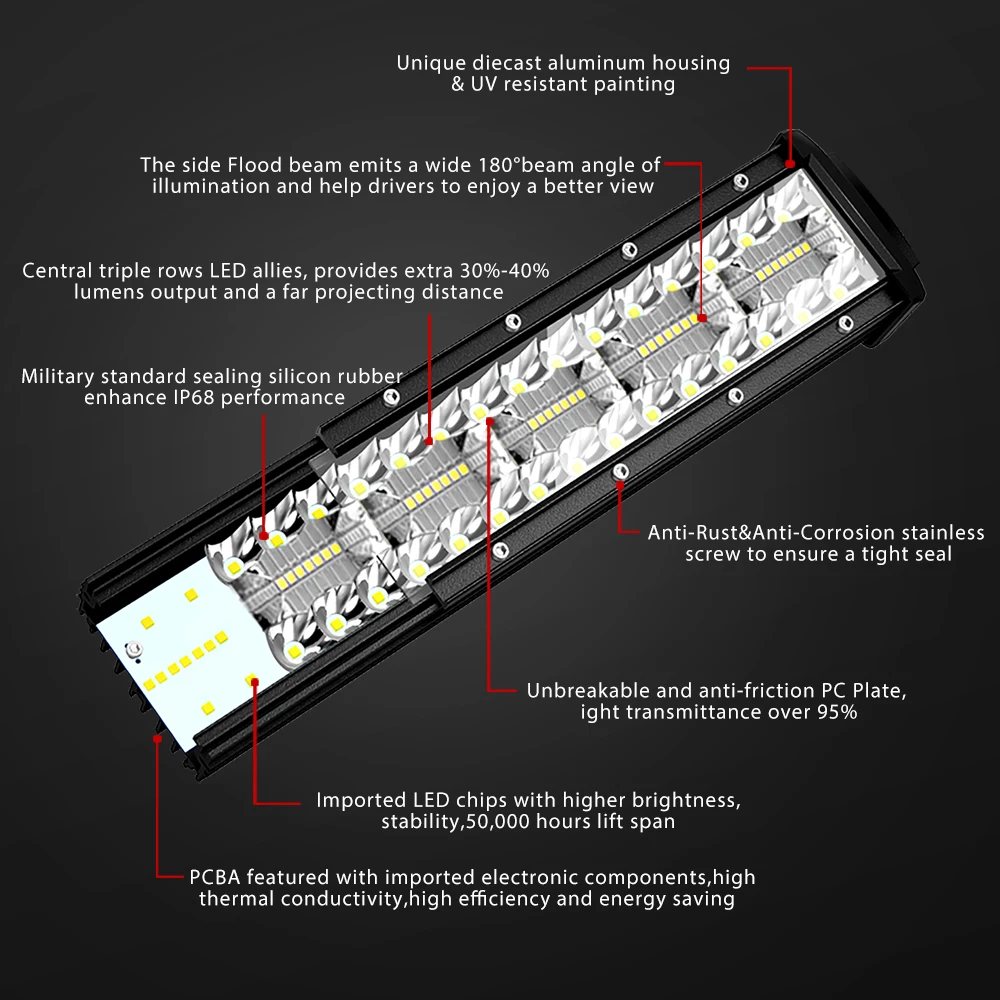 Unique diecast aluminum housing & UV resistant painting

The side Flood beam emits a wide 180°beam angle of illumination and help drivers to enjoy a better view

Central triple rows LED allies, provides extra 30%-40% lumens output and a far projecting distance

Military standard sealing silicon rubber enhance IP68 performance

Anti-Rust&Anti-Corrosion stainless screw to ensure a tight seal

Unbreakable and anti-friction PC Plate, ight transmittance over 95%

Imported LED chips with higher brightness, stability,50,000 hours lift span

PCBA featured with imported electronic components,high thermal conductivity,high efficiency and energy saving