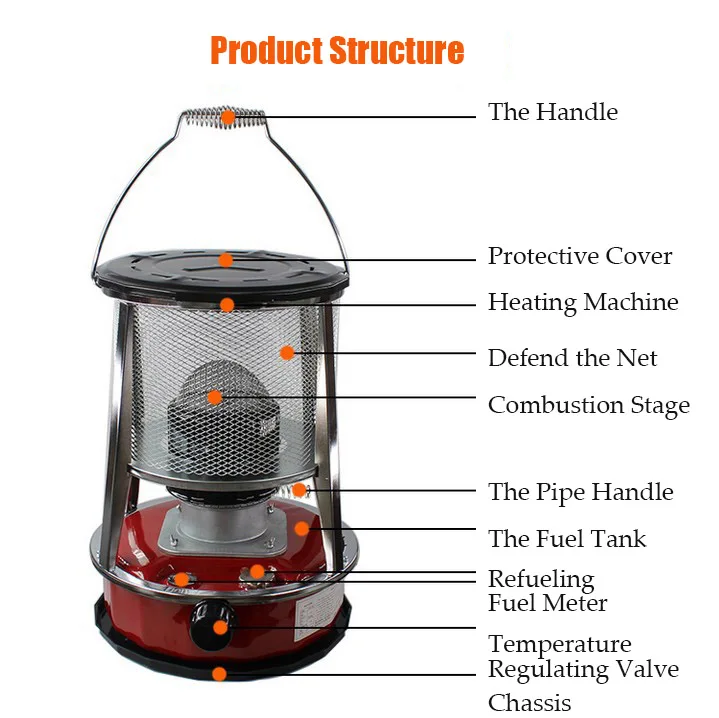 Product Structure

The Handle

Protective Cover

Heating Machine

Defend the Net

Combustion Stage

The Pipe Handle

The Fuel Tank

Refueling

Fuel Meter

Temperature
Regulating Valve

Chassis