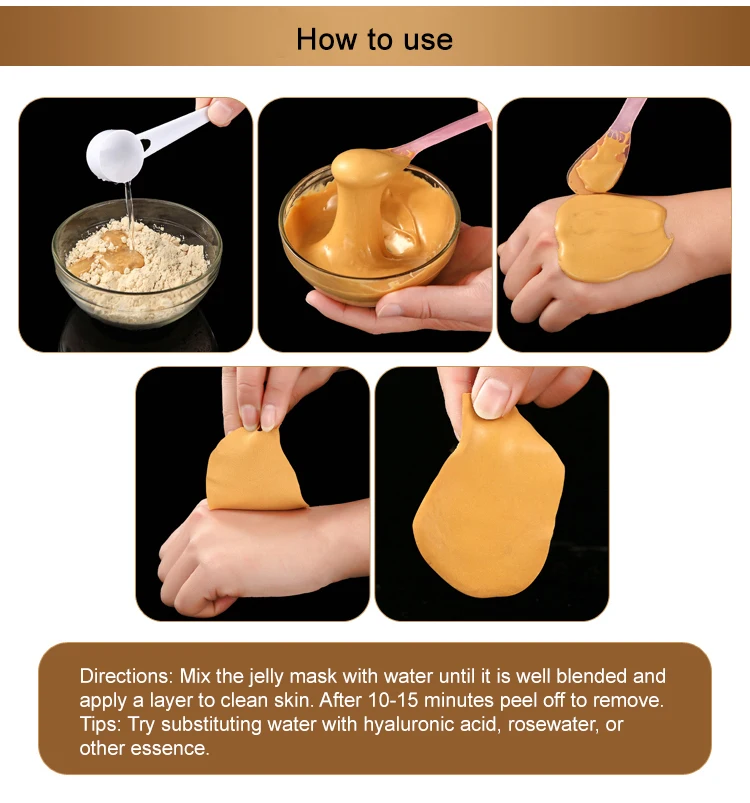 How to use

Directions: Mix the jelly mask with water until it is well blended and apply a layer to clean skin. After 10-15 minutes peel off to remove.
Tips: Try substituting water with hyaluronic acid, rosewater, or other essence.