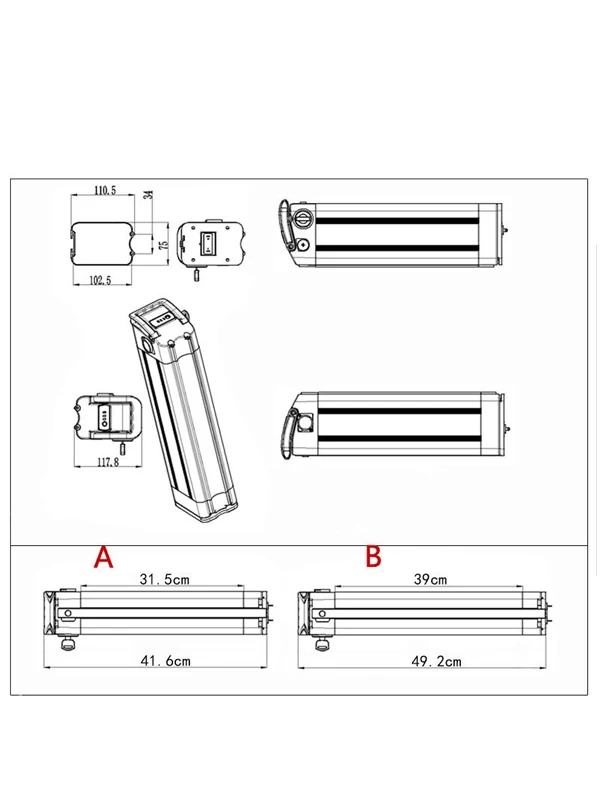 110.5

34

75

102.5

117.8

A

31.5cm

41.6cm

B

39cm

49.2cm