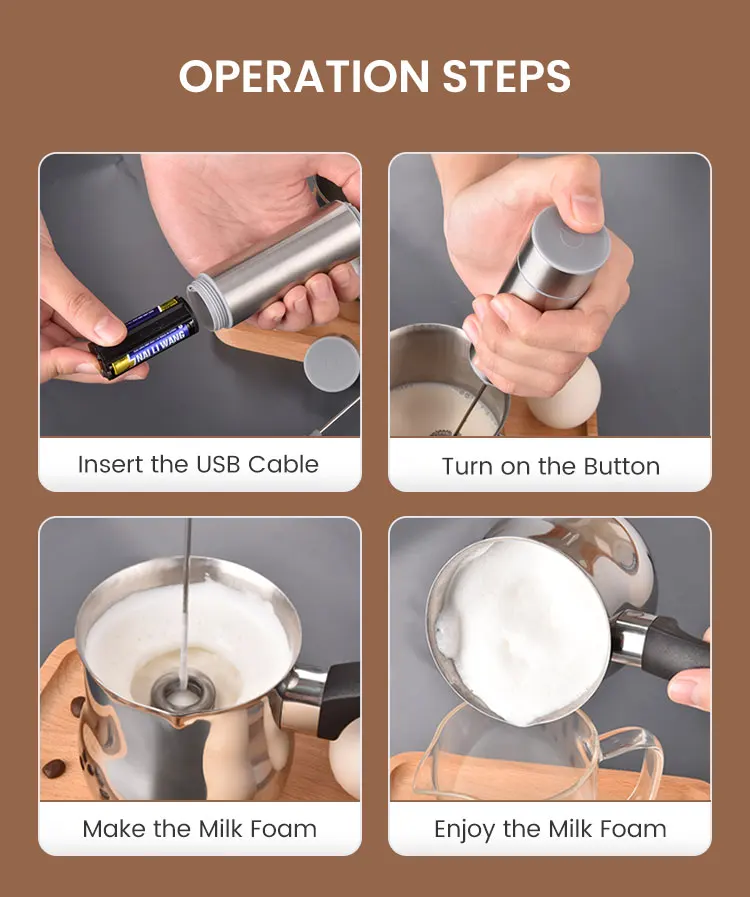 OPERATION STEPS

NAI LI WANG

Insert the USB Cable

Turn on the Button

Make the Milk Foam

Enjoy the Milk Foam