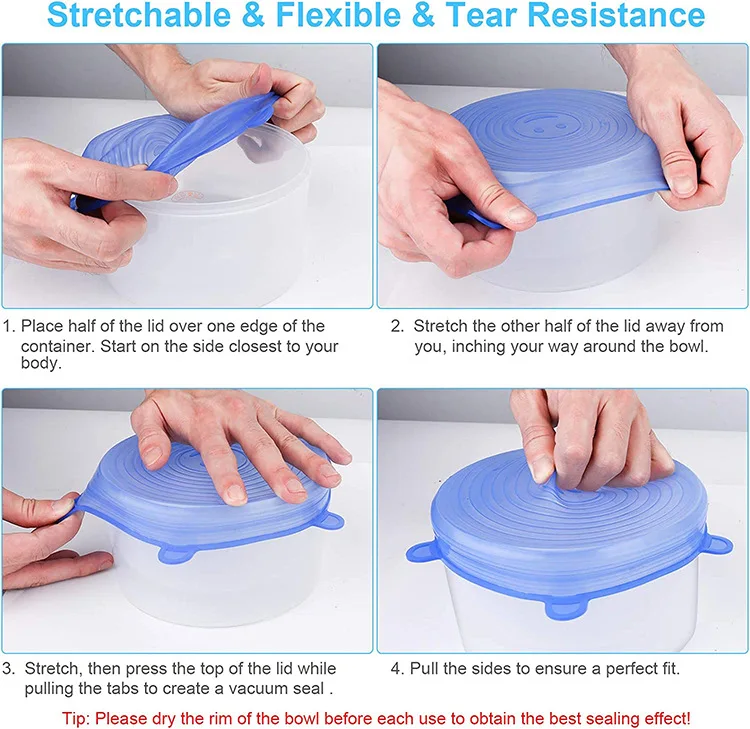 Stretchable & Flexible & Tear Resistance

1. Place half of the lid over one edge of the container. Start on the side closest to your body.

2. Stretch the other half of the lid away from you, inching your way around the bowl.

3. Stretch, then press the top of the lid while pulling the tabs to create a vacuum seal .

4. Pull the sides to ensure a perfect fit.

Tip: Please dry the rim of the bowl before each use to obtain the best sealing effect!