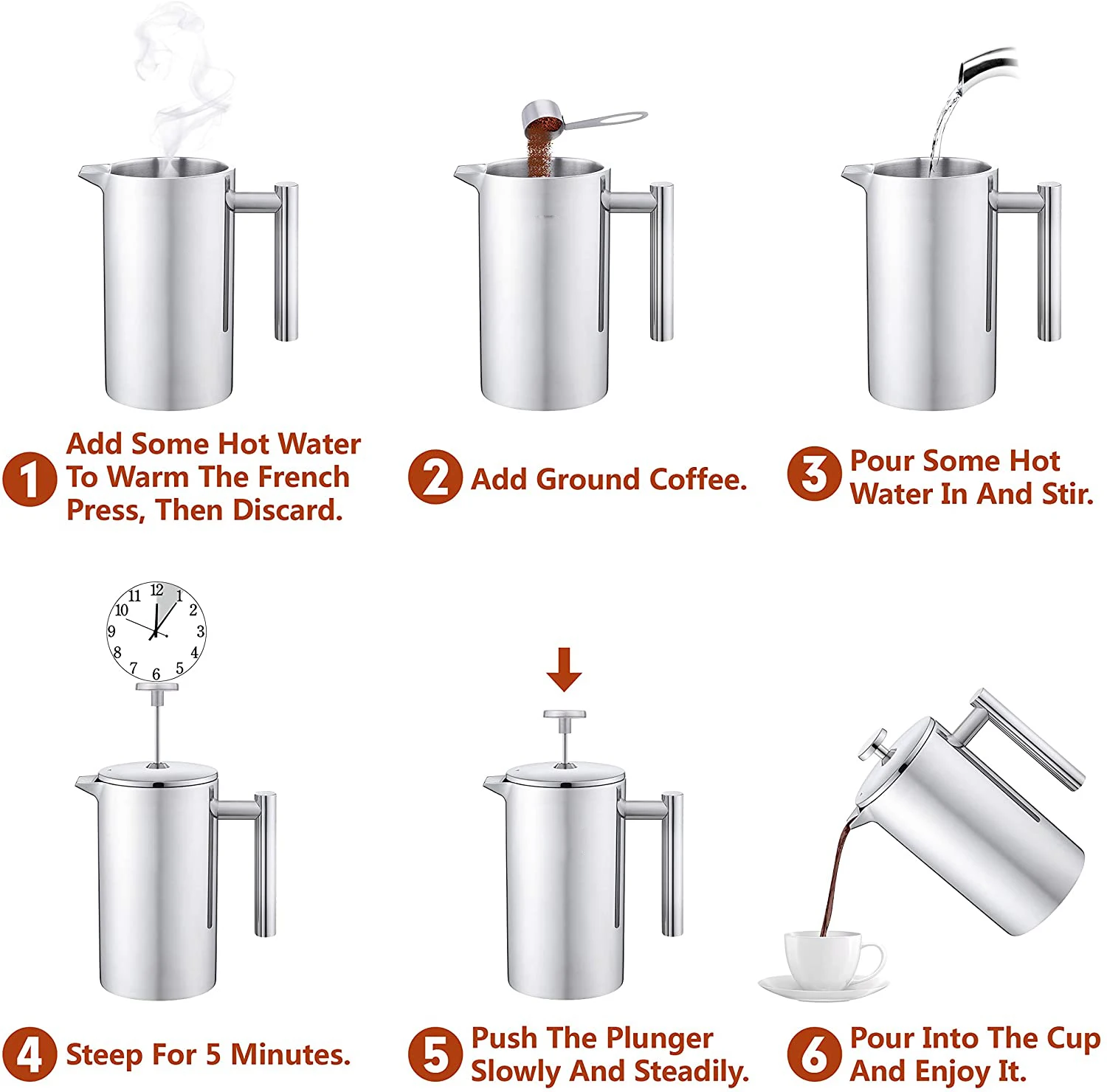 1 Add Some Hot Water To Warm The French Press, Then Discard.

2 Add Ground Coffee.

3 Pour Some Hot Water In And Stir.

12 1 2 3 4 5 6 7 8 9 10 11

4 Steep For 5 Minutes.

5 Push The Plunger Slowly And Steadily.

6 Pour Into The Cup And Enjoy It.