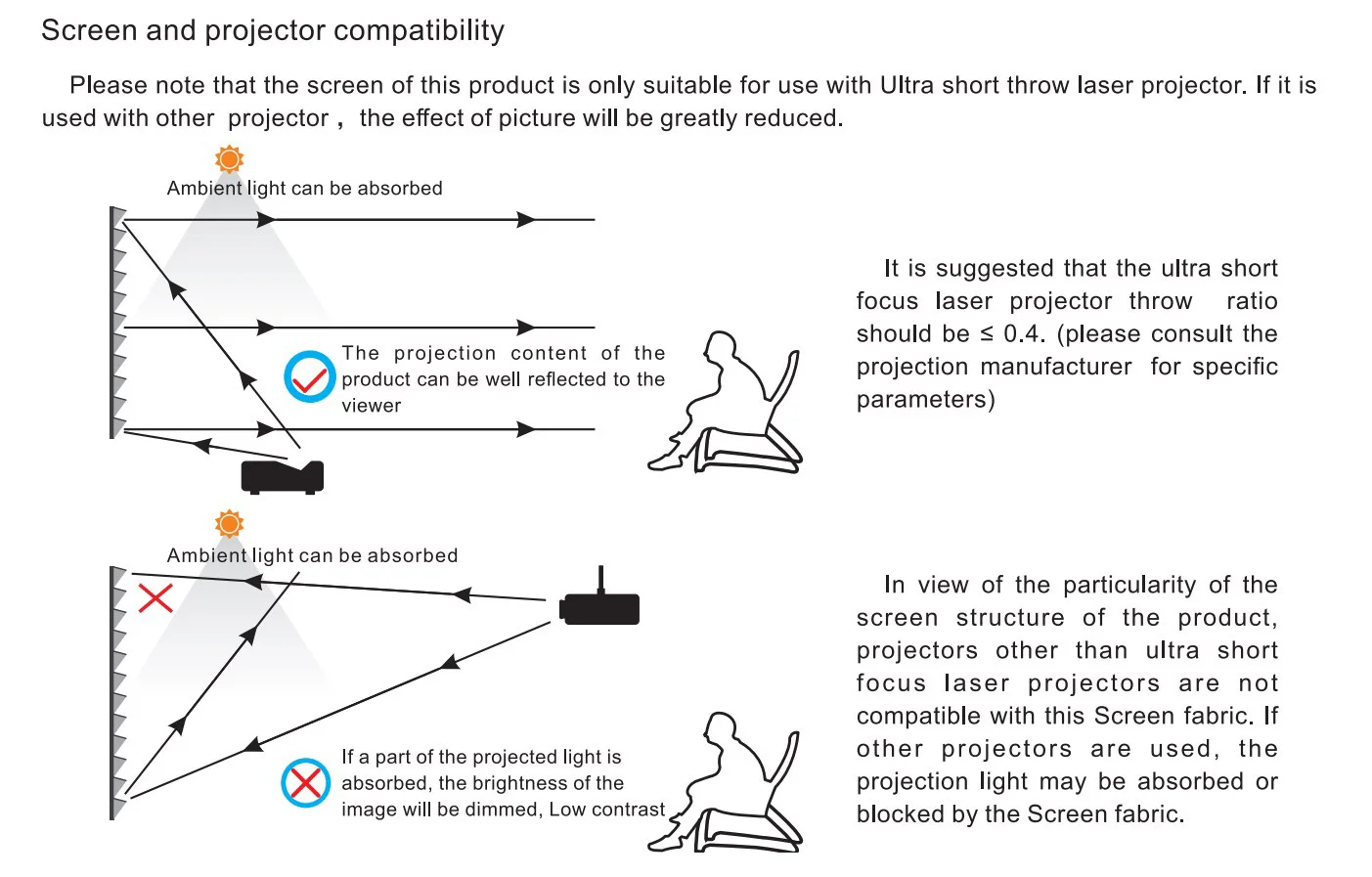 Screen and projector compatibility

Please note that the screen of this product is only suitable for use with Ultra short throw laser projector. If it is used with other projector , the effect of picture will be greatly reduced.

Ambient light can be absorbed

The projection content of the product can be well reflected to the viewer

It is suggested that the ultra short focus laser projector throw ratio should be ≤ 0.4. (please consult the projection manufacturer for specific parameters)

Ambient light can be absorbed

If a part of the projected light is absorbed, the brightness of the image will be dimmed, Low contrast

In view of the particularity of the screen structure of the product, projectors other than ultra short focus laser projectors are not compatible with this Screen fabric. If other projectors are used, the projection light may be absorbed or blocked by the Screen fabric.