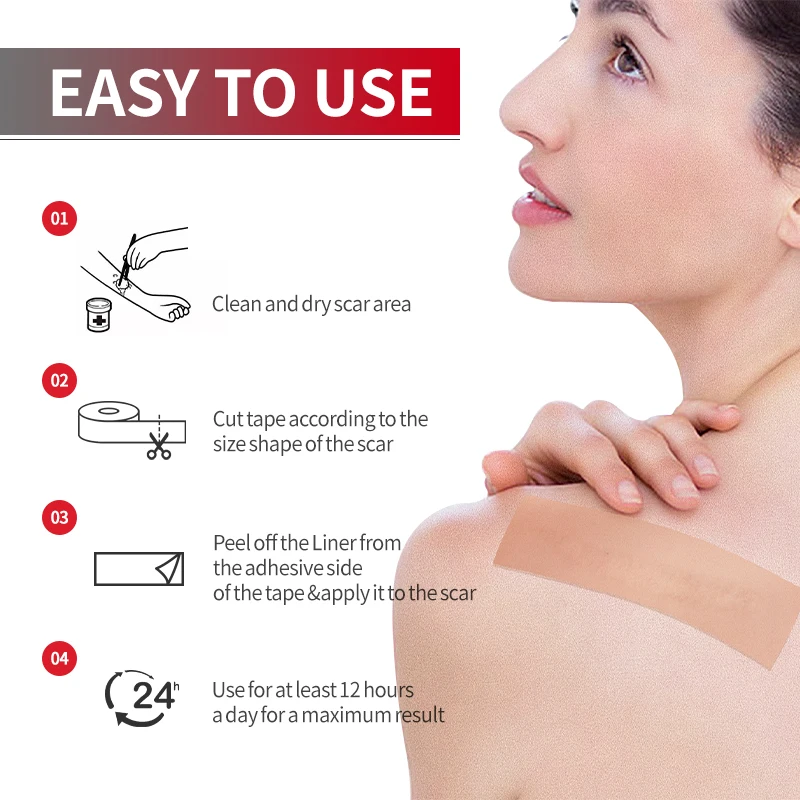 EASY TO USE

01

Clean and dry scar area

02

Cut tape according to the size shape of the scar

03

Peel off the Liner from the adhesive side of the tape &apply it to the scar

04

24h

Use for at least 12 hours a day for a maximum result