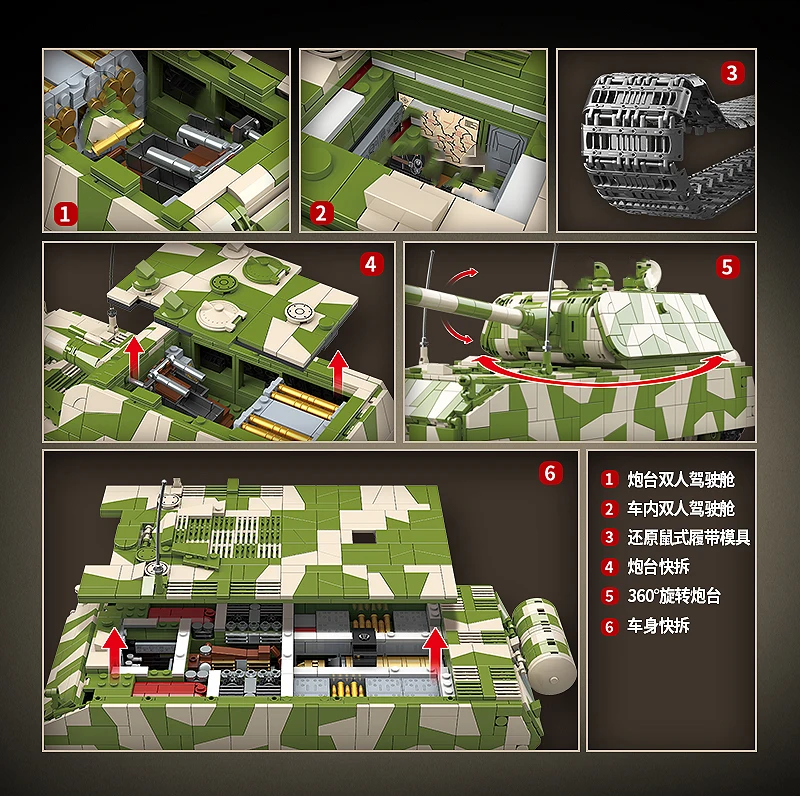 1

2

3

4

5

6

1 炮台双人驾驶舱
2 车内双人驾驶舱
3 还原鼠式履带模具
4 炮台快拆
5 360°旋转炮台
6 车身快拆