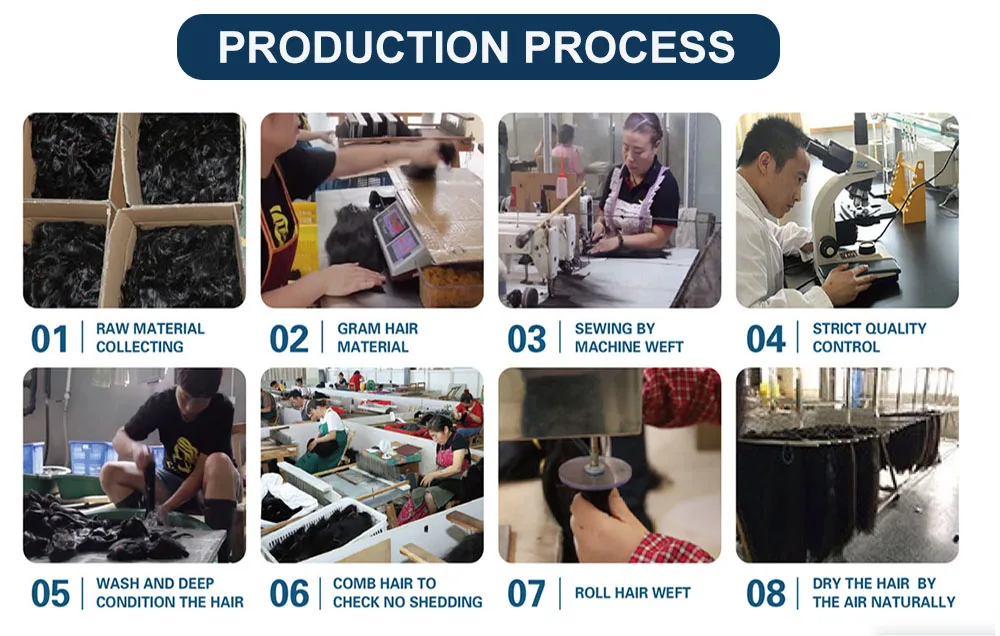 PRODUCTION PROCESS

01 | RAW MATERIAL COLLECTING

02 | GRAM HAIR MATERIAL

03 | SEWING BY MACHINE WEFT

04 | STRICT QUALITY CONTROL

05 | WASH AND DEEP CONDITION THE HAIR

06 | COMB HAIR TO CHECK NO SHEDDING

07 | ROLL HAIR WEFT

08 | DRY THE HAIR BY THE AIR NATURALLY