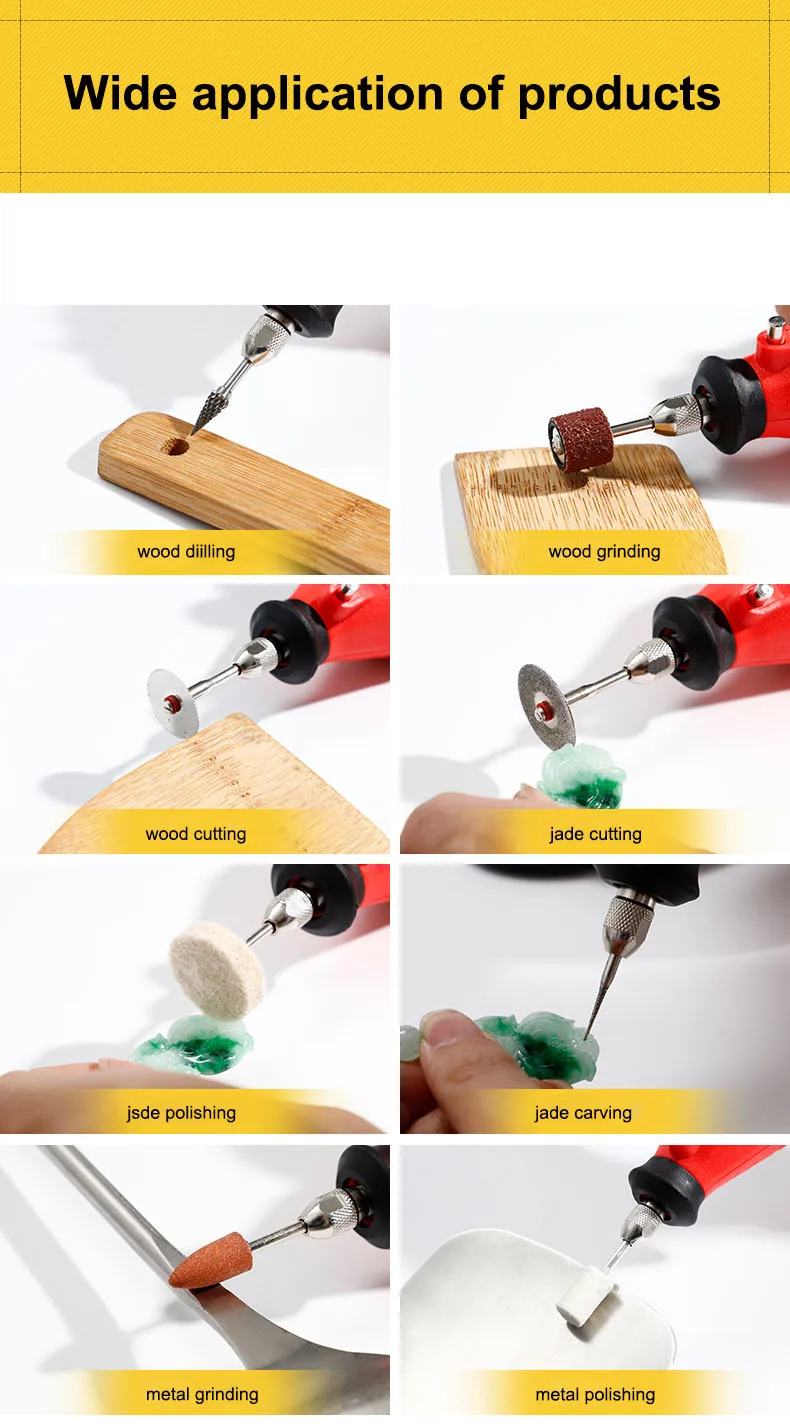 Wide application of products

wood diilling

wood grinding

wood cutting

jade cutting

jsde polishing

jade carving

metal grinding

metal polishing