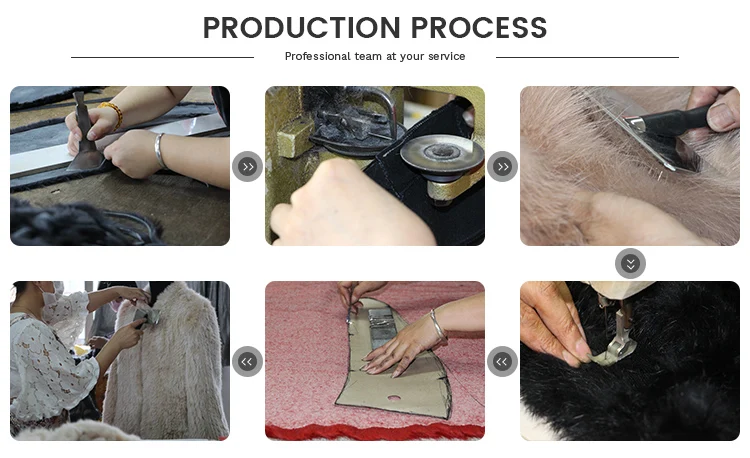 PRODUCTION PROCESS

Professional team at your service