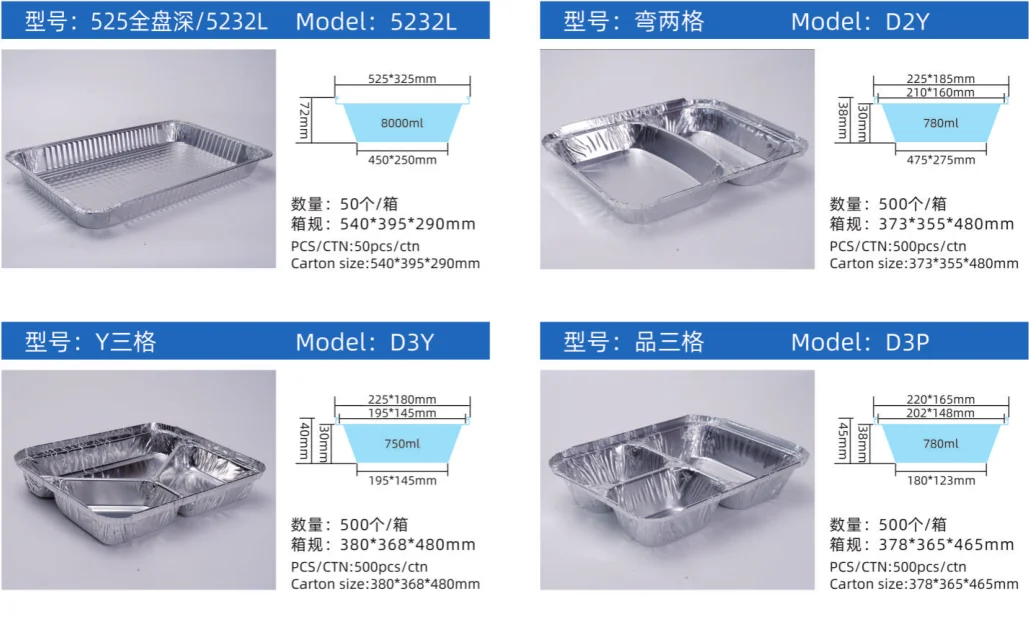 型号：525全盘深/5232L Model：5232L

525*325mm
72mm
8000ml
450*250mm

数量：50个/箱
箱规：540*395*290mm
PCS/CTN:50pcs/ctn
Carton size:540*395*290mm

型号：弯两格 Model：D2Y

225*185mm
210*160mm
38mm
30mm
780ml
475*275mm

数量：500个/箱
箱规：373*355*480mm
PCS/CTN:500pcs/ctn
Carton size:373*355*480mm

型号：Y三格 Model：D3Y

225*180mm
195*145mm
40mm
30mm
750ml
195*145mm

数量：500个/箱
箱规：380*368*480mm
PCS/CTN:500pcs/ctn
Carton size:380*368*480mm

型号：品三格 Model：D3P

220*165mm
202*148mm
45mm
38mm
780ml
180*123mm

数量：500个/箱
箱规：378*365*465mm
PCS/CTN:500pcs/ctn
Carton size:378*365*465mm