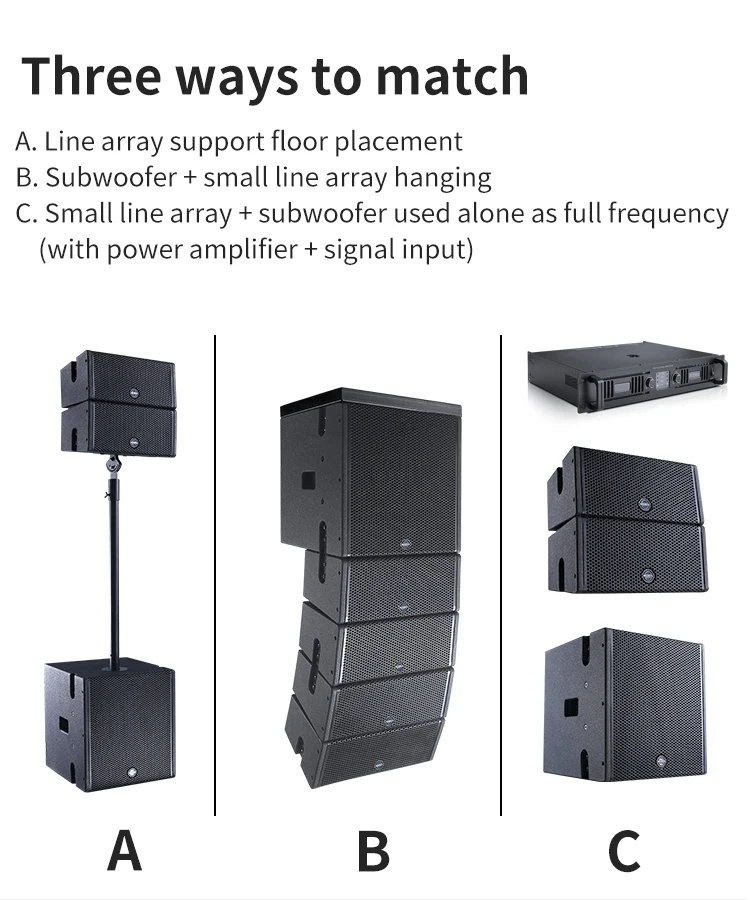 Three ways to match

A. Line array support floor placement
B. Subwoofer + small line array hanging
C. Small line array + subwoofer used alone as full frequency (with power amplifier + signal input)

A

B

C