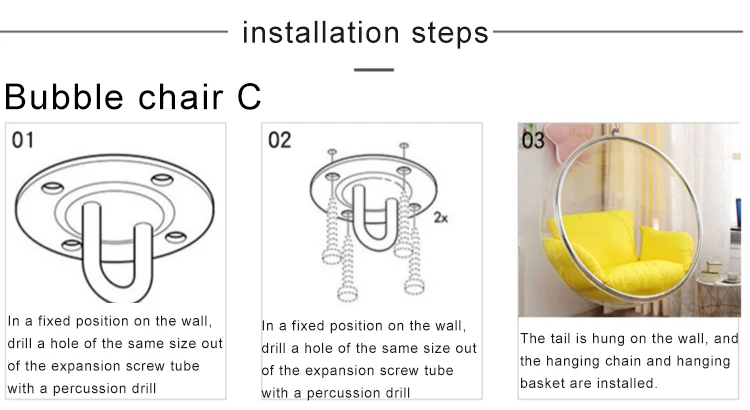 installation steps

Bubble chair C

01

In a fixed position on the wall, drill a hole of the same size out of the expansion screw tube with a percussion drill

02

2x

In a fixed position on the wall, drill a hole of the same size out of the expansion screw tube with a percussion drill

03

The tail is hung on the wall, and the hanging chain and hanging basket are installed.