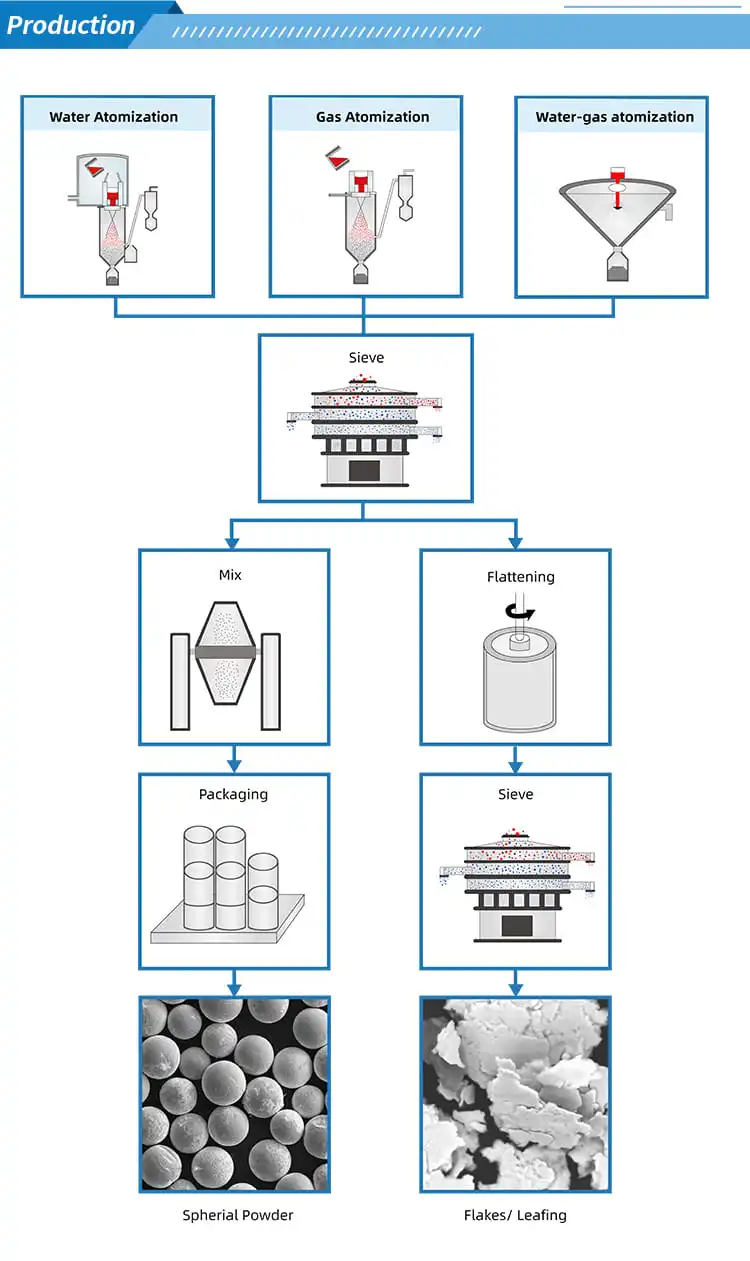 Production

Water Atomization

Gas Atomization

Water-gas atomization

Sieve

Mix

Flattening

Packaging

Sieve

Spherial Powder

Flakes/ Leafing