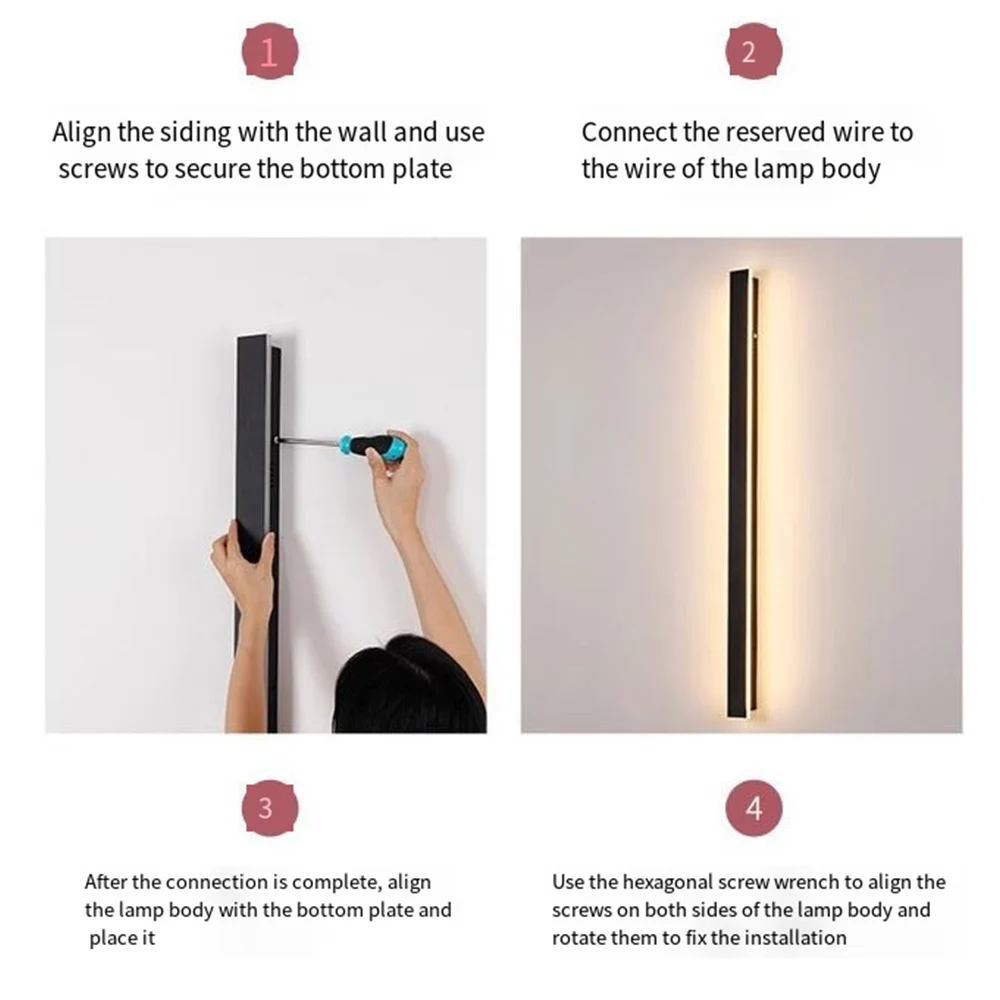 1

Align the siding with the wall and use screws to secure the bottom plate

2

Connect the reserved wire to the wire of the lamp body

3

After the connection is complete, align the lamp body with the bottom plate and place it

4

Use the hexagonal screw wrench to align the screws on both sides of the lamp body and rotate them to fix the installation