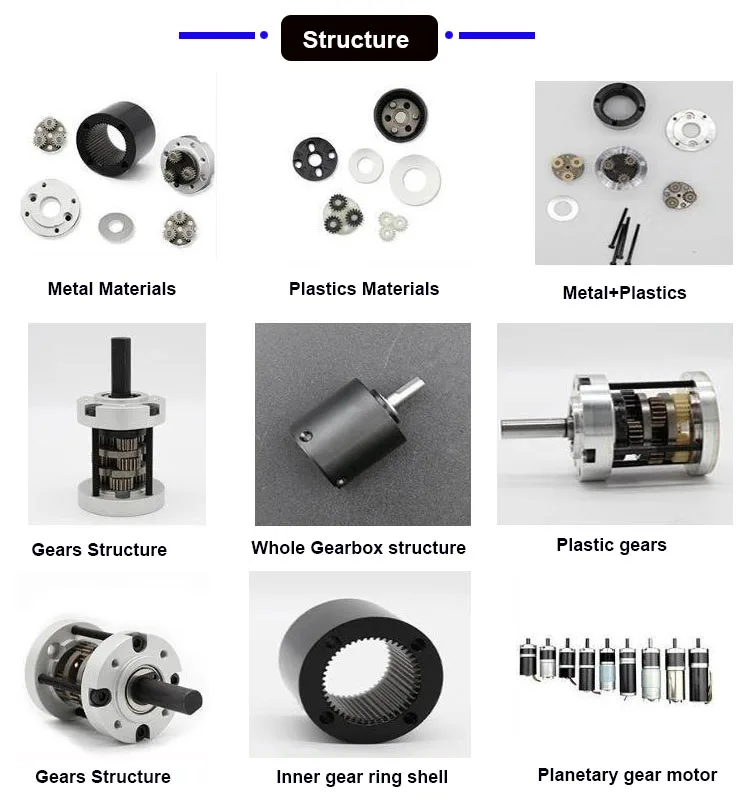 Structure

Metal Materials

Plastics Materials

Metal+Plastics

Gears Structure

Whole Gearbox structure

Plastic gears

Gears Structure

Inner gear ring shell

Planetary gear motor