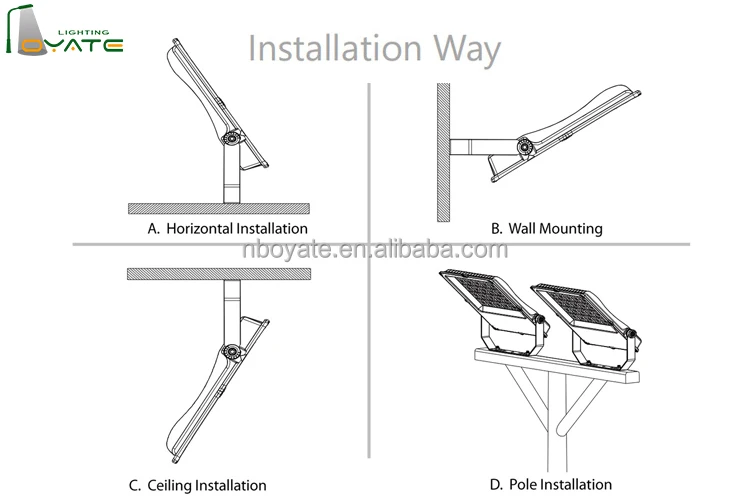 LIGHTING
OYATE

Installation Way

A. Horizontal Installation

B. Wall Mounting

nboyate.en.alibaba.com

C. Ceiling Installation

D. Pole Installation