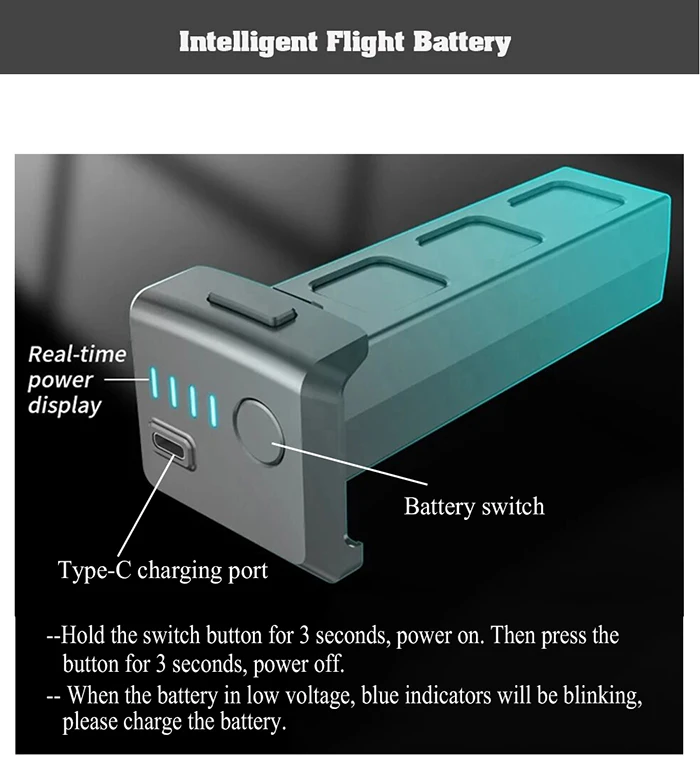 Intelligent Flight Battery

Real-time power display

Battery switch

Type-C charging port

--Hold the switch button for 3 seconds, power on. Then press the button for 3 seconds, power off.

-- When the battery in low voltage, blue indicators will be blinking, please charge the battery.