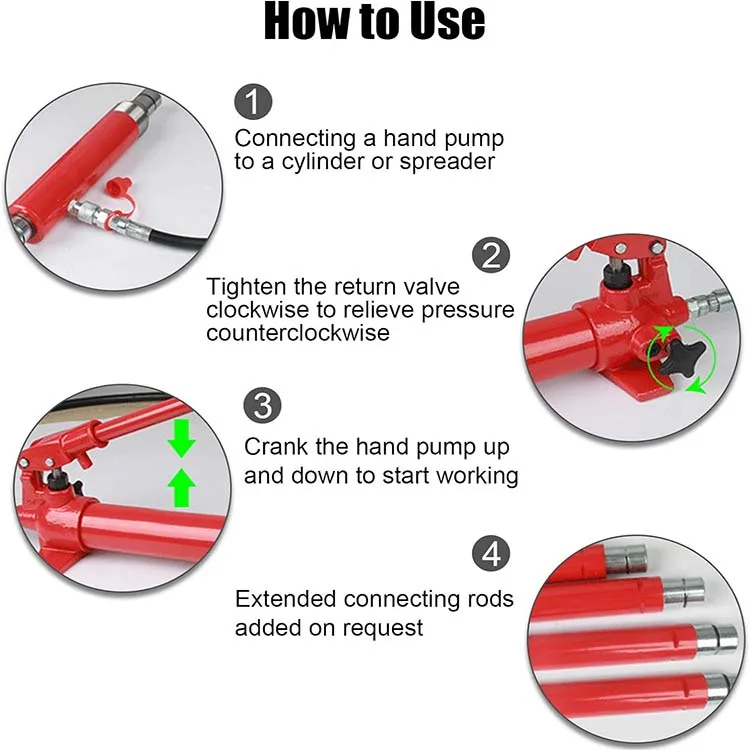 How to Use

1
Connecting a hand pump to a cylinder or spreader

2
Tighten the return valve clockwise to relieve pressure counterclockwise

3
Crank the hand pump up and down to start working

4
Extended connecting rods added on request