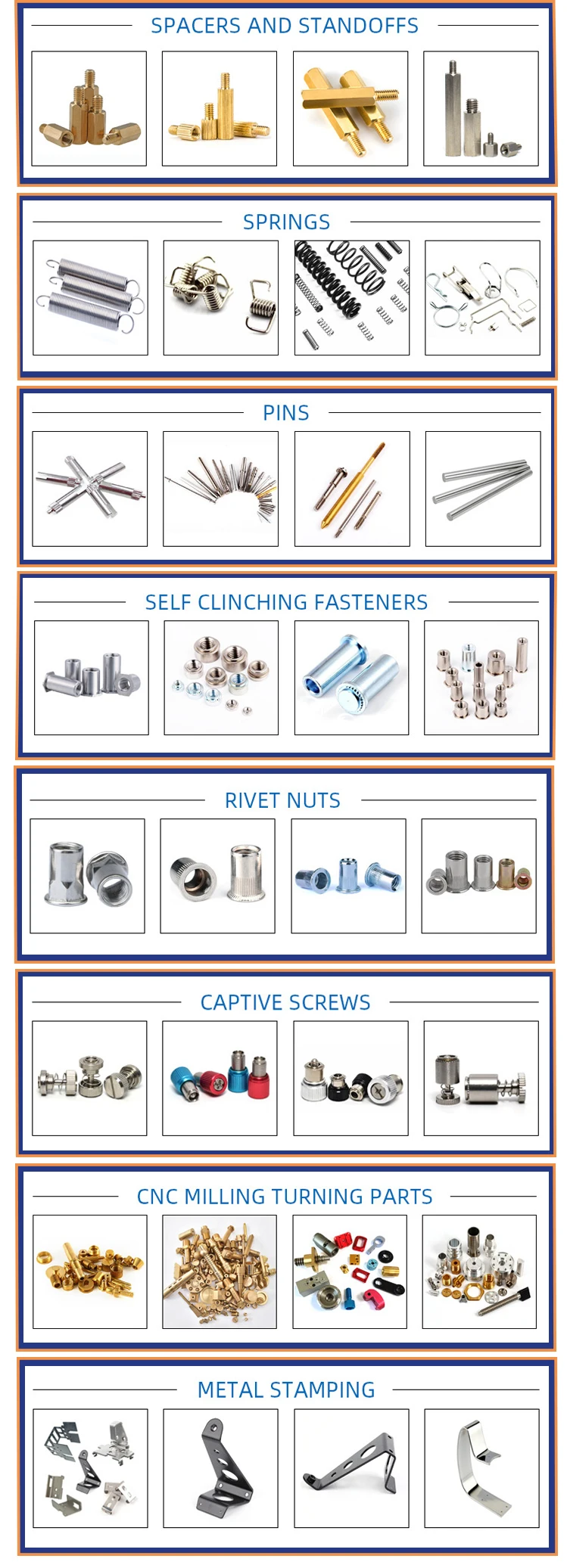 SPACERS AND STANDOFFS

SPRINGS

PINS

SELF CLINCHING FASTENERS

RIVET NUTS

CAPTIVE SCREWS

CNC MILLING TURNING PARTS

METAL STAMPING