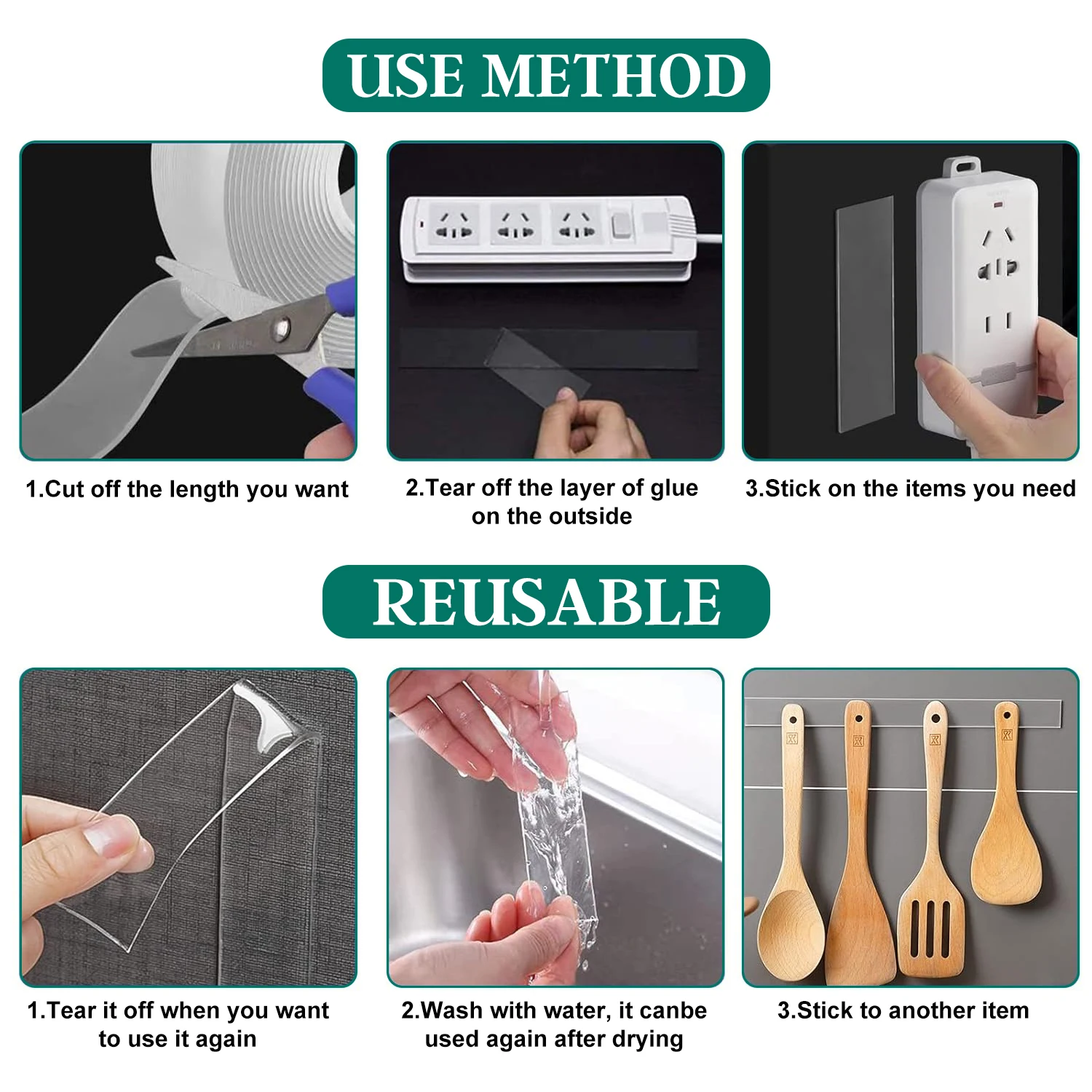 USE METHOD

1.Cut off the length you want

2.Tear off the layer of glue on the outside

3.Stick on the items you need

REUSABLE

1.Tear it off when you want to use it again

2.Wash with water, it canbe used again after drying

3.Stick to another item