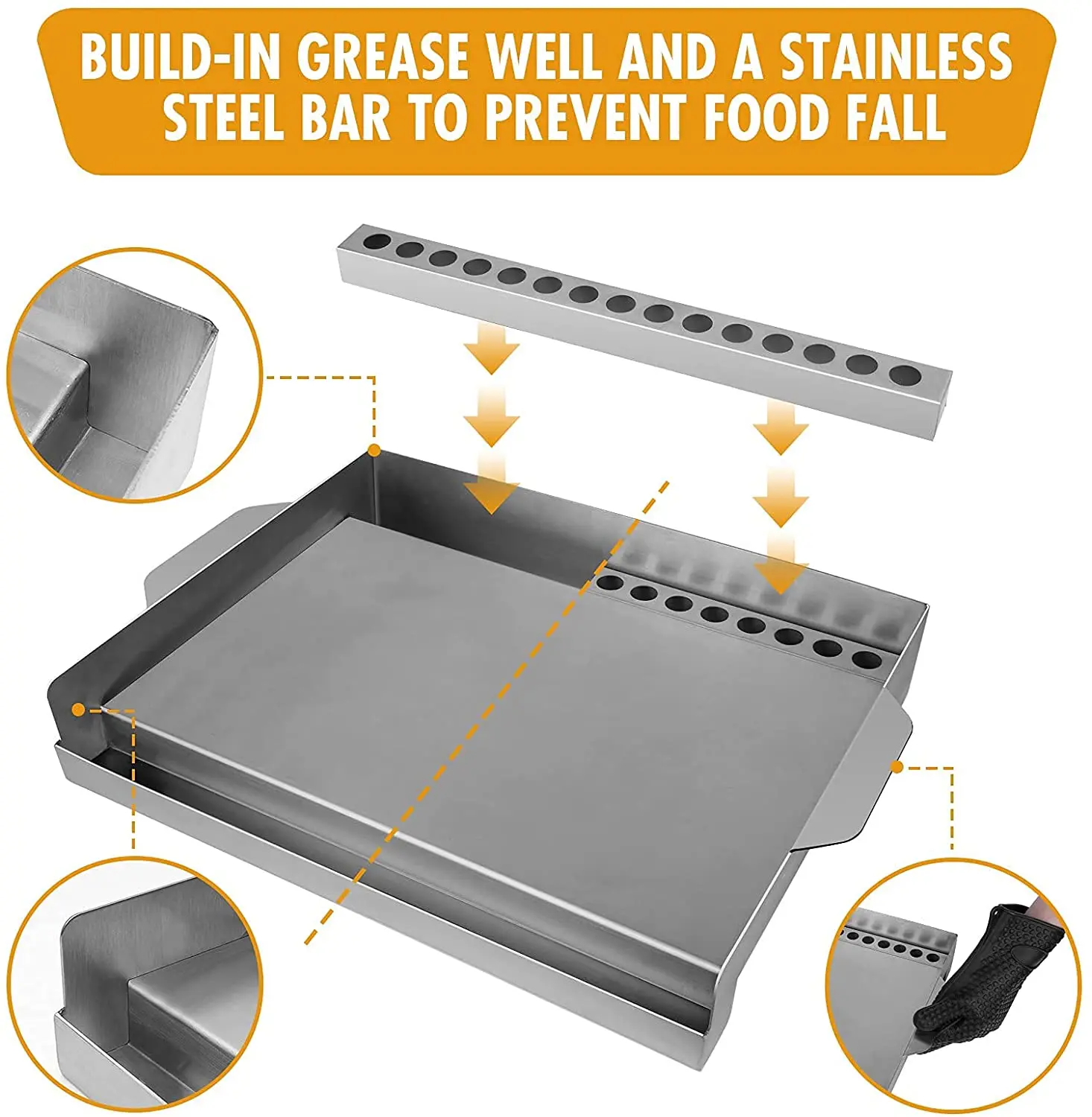 BUILD-IN GREASE WELL AND A STAINLESS STEEL BAR TO PREVENT FOOD FALL