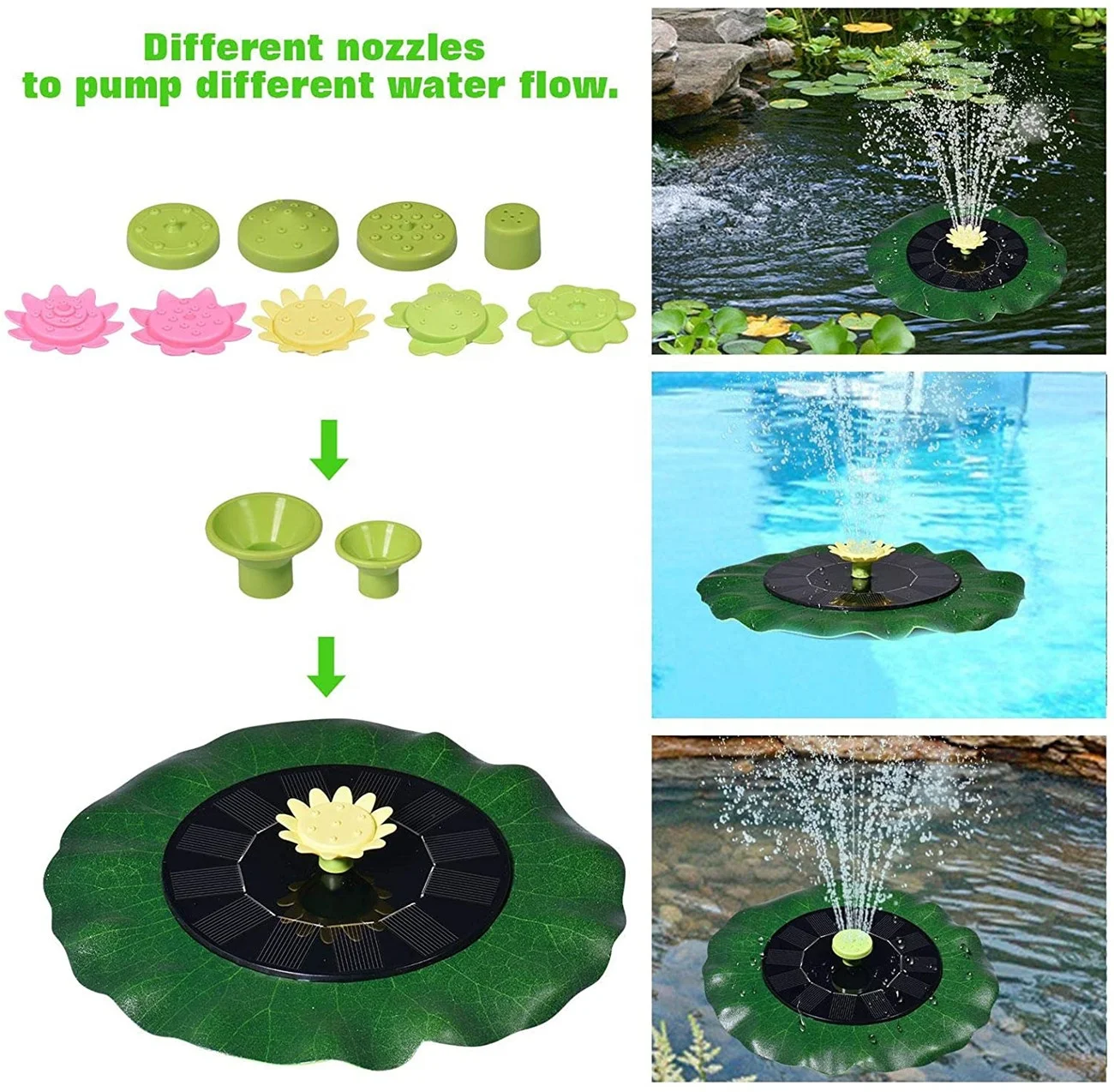 Different nozzles
to pump different water flow.